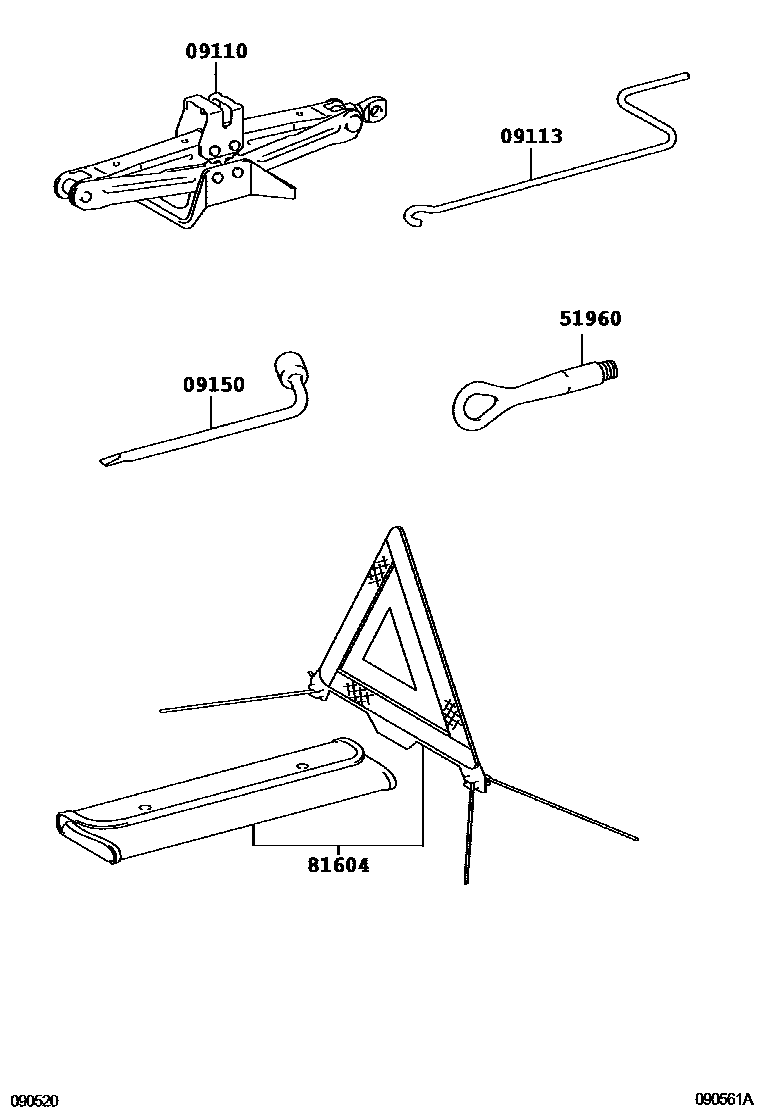 09110

09113

51960

09150

81604

090520

090561A