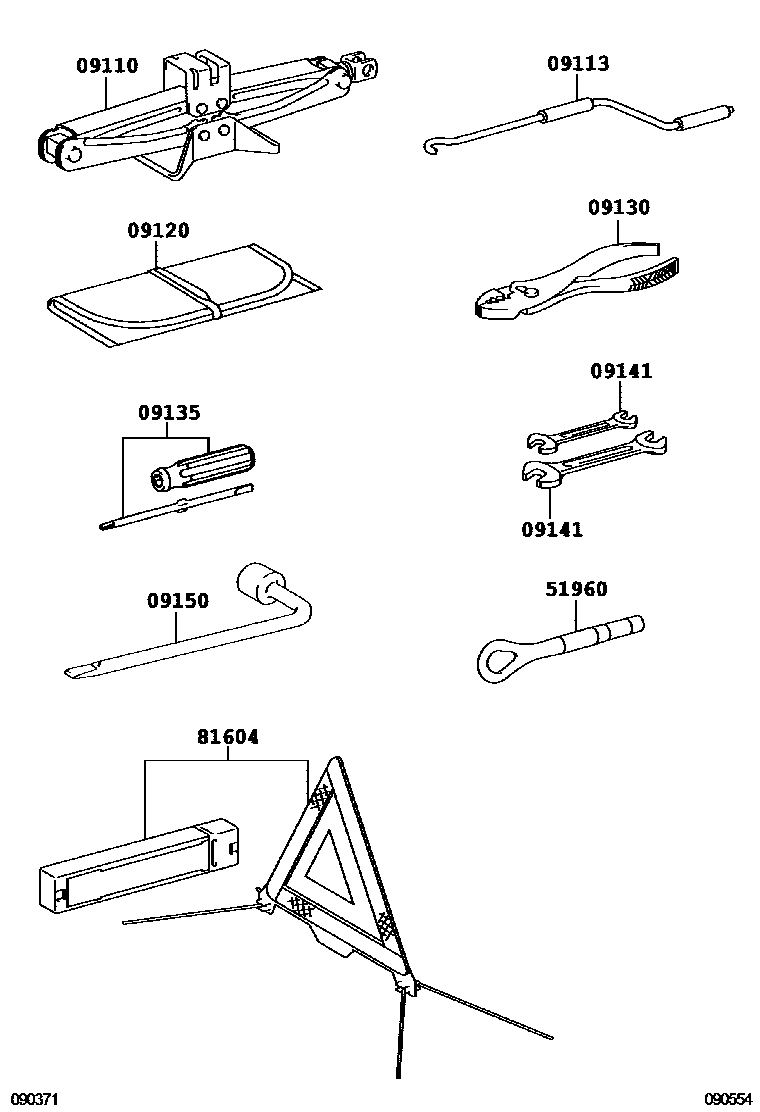 09110

09113

09120

09130

09135

09141

09141

09150

51960

81604

090371

090554