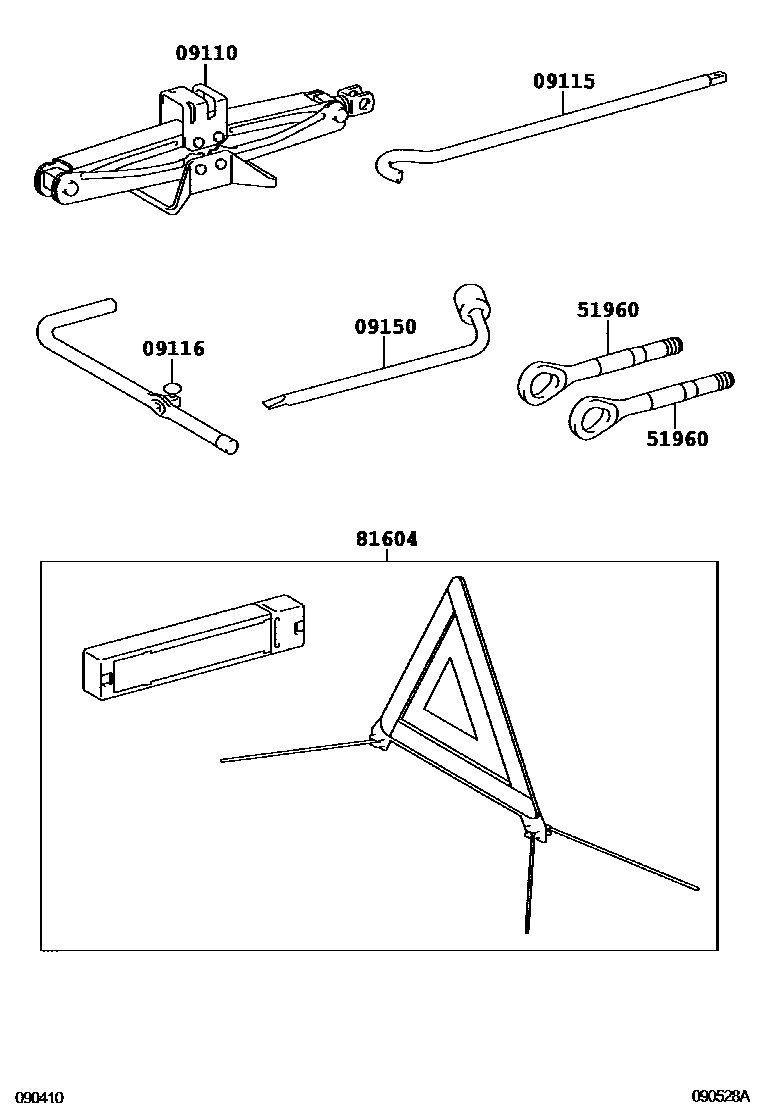 09110

09115

09116

09150

51960

51960

81604

090410

090528A