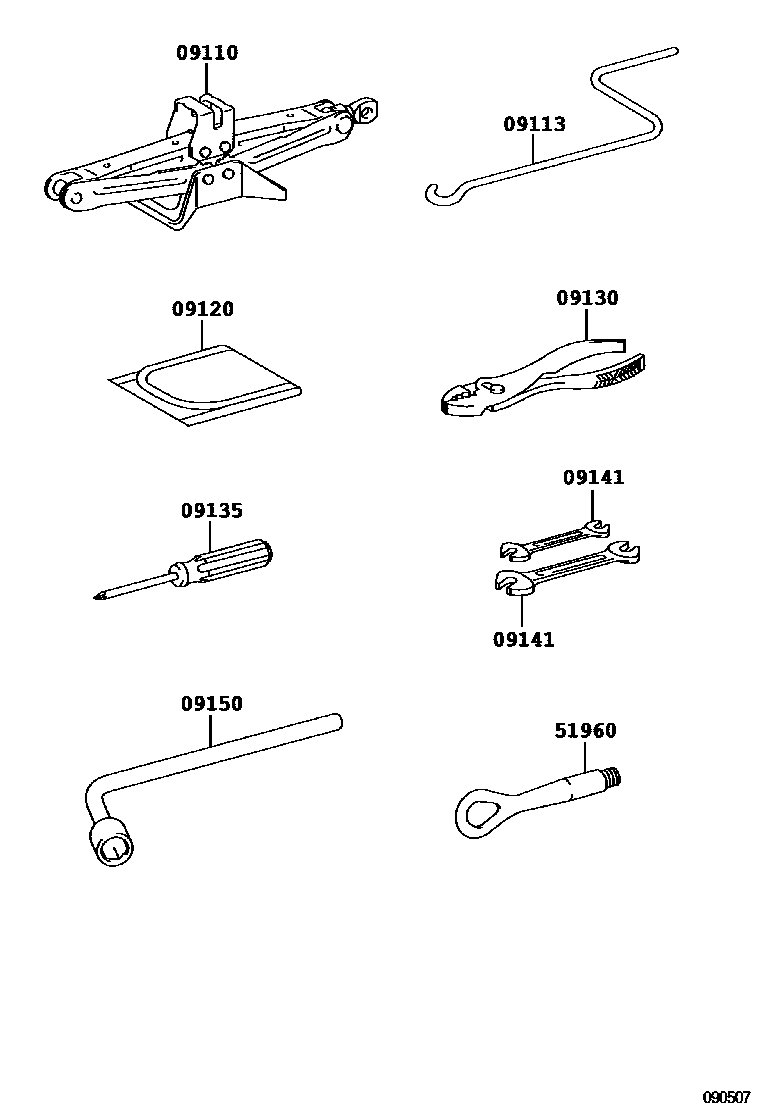 09110

09113

09120

09130

09135

09141

09141

09150

51960

090507