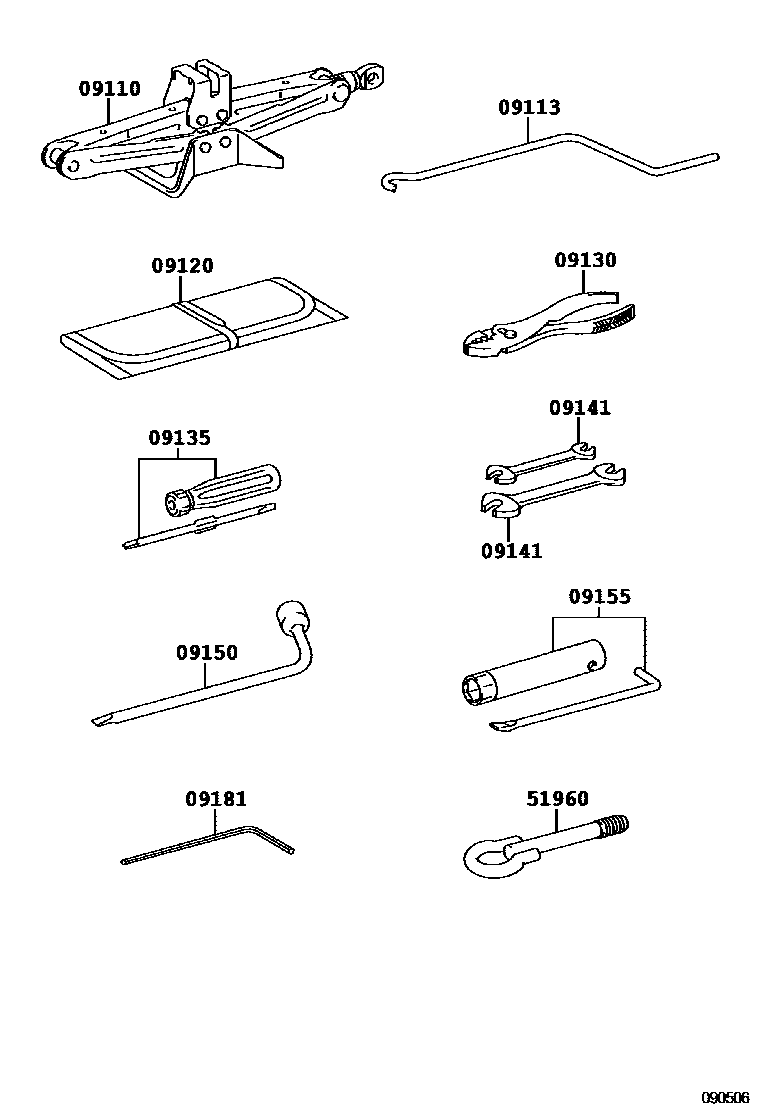 09110
09113
09120
09130
09135
09141
09141
09150
09155
09181
51960
090506