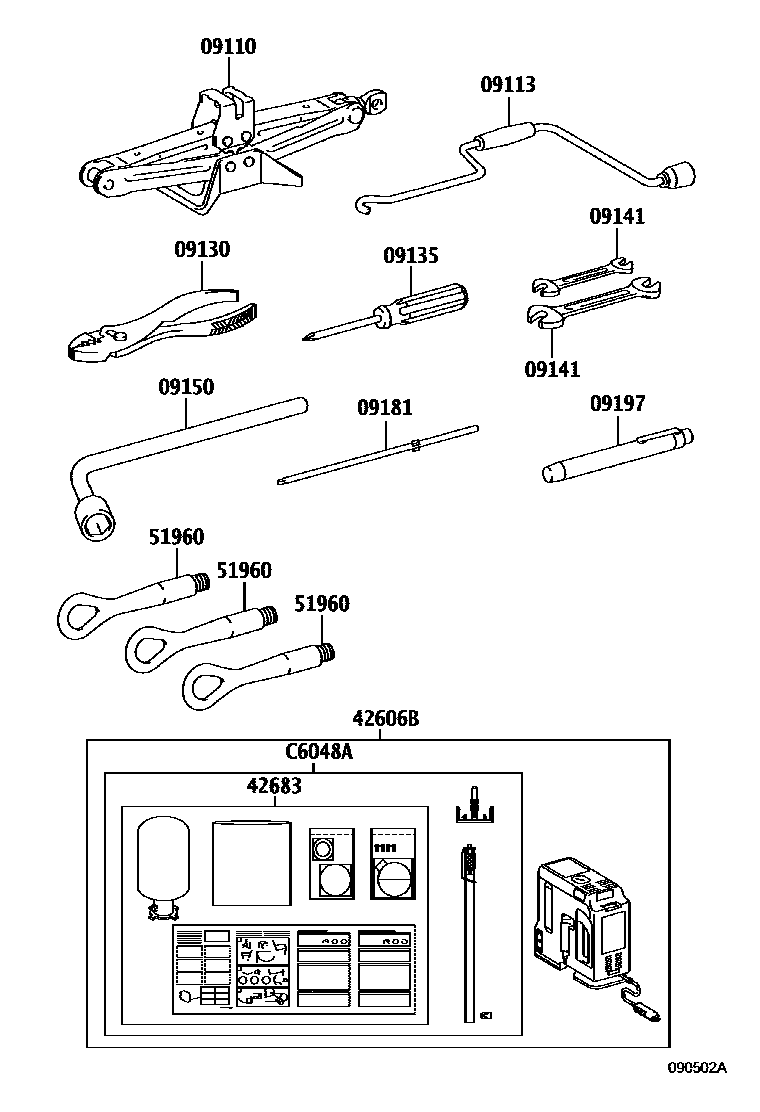 09110
09113
09130
09135
09141
09141
09150
09181
09197
51960
51960
51960
42606B
C6048A
42683
090502A