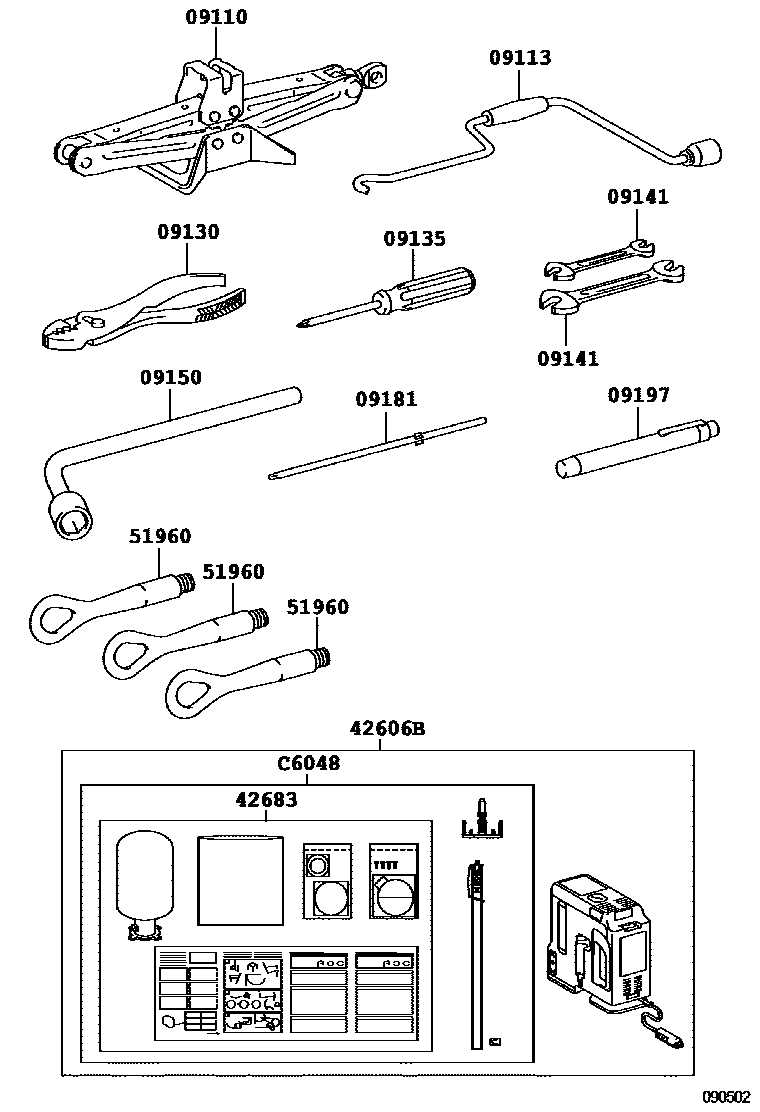 09110
09113
09130
09135
09141
09141
09150
09181
09197
51960
51960
51960
42606B
C6048
42683
090502