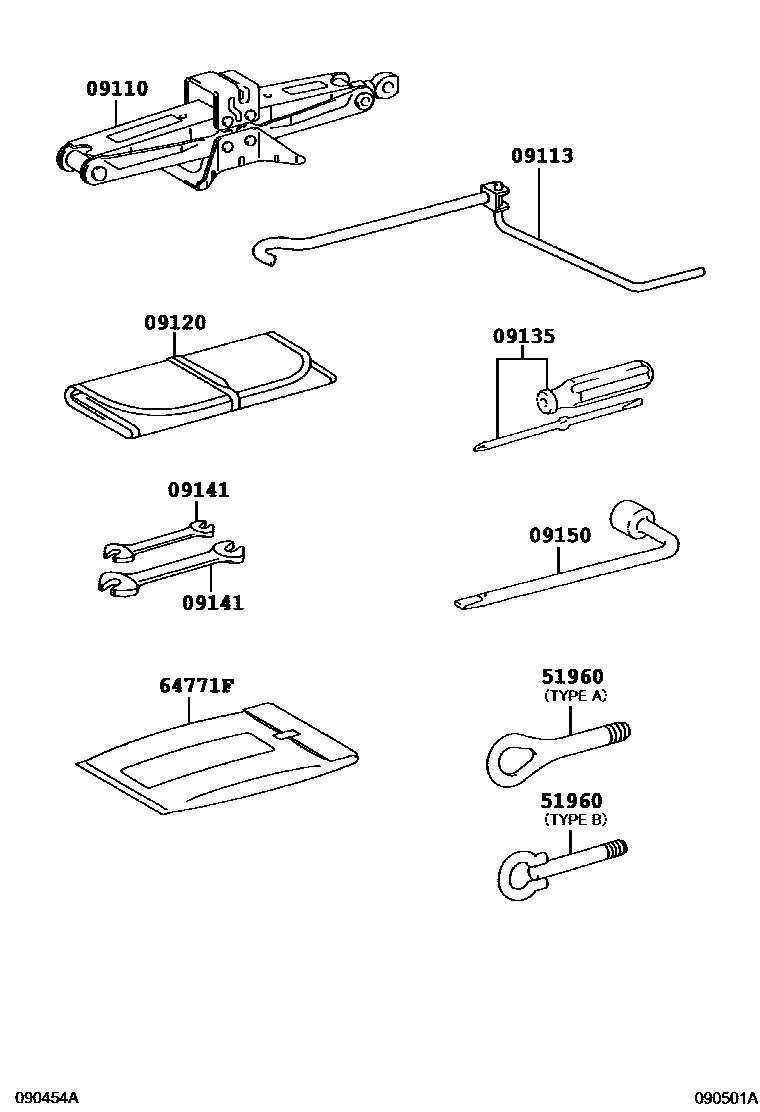 09110

09113

09120

09135

09141

09141

09150

64771F

51960
(TYPE A)

51960
(TYPE B)

090454A

090501A