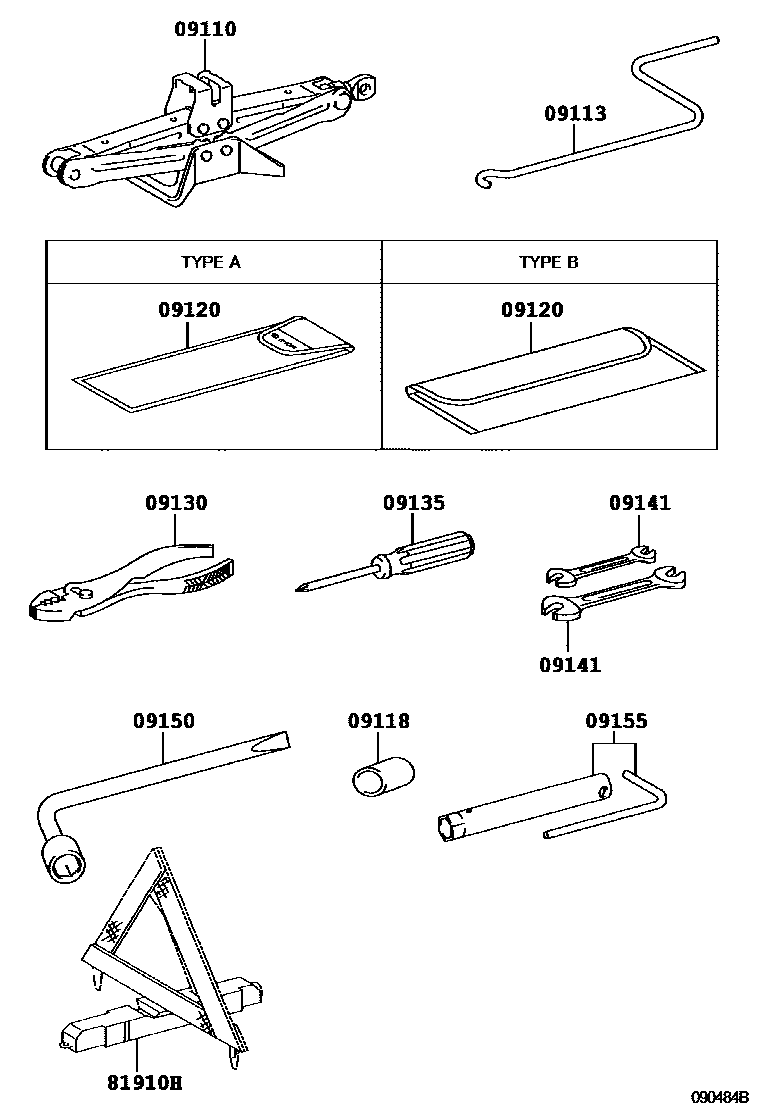 09110

09113

| TYPE A | TYPE B |
|---|---|
| 09120 | 09120 |

09130

09135

09141

09141

09150

09118

09155

81910H

090484B