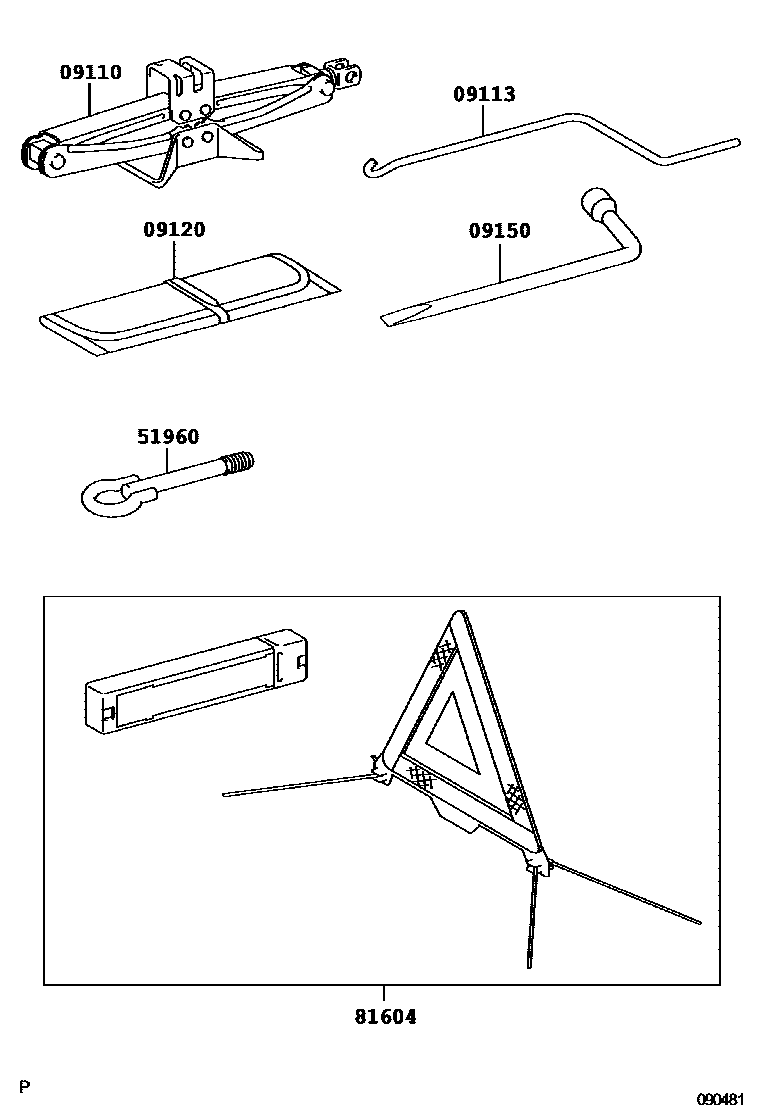 09110
09113
09120
09150
51960
81604
P
090481