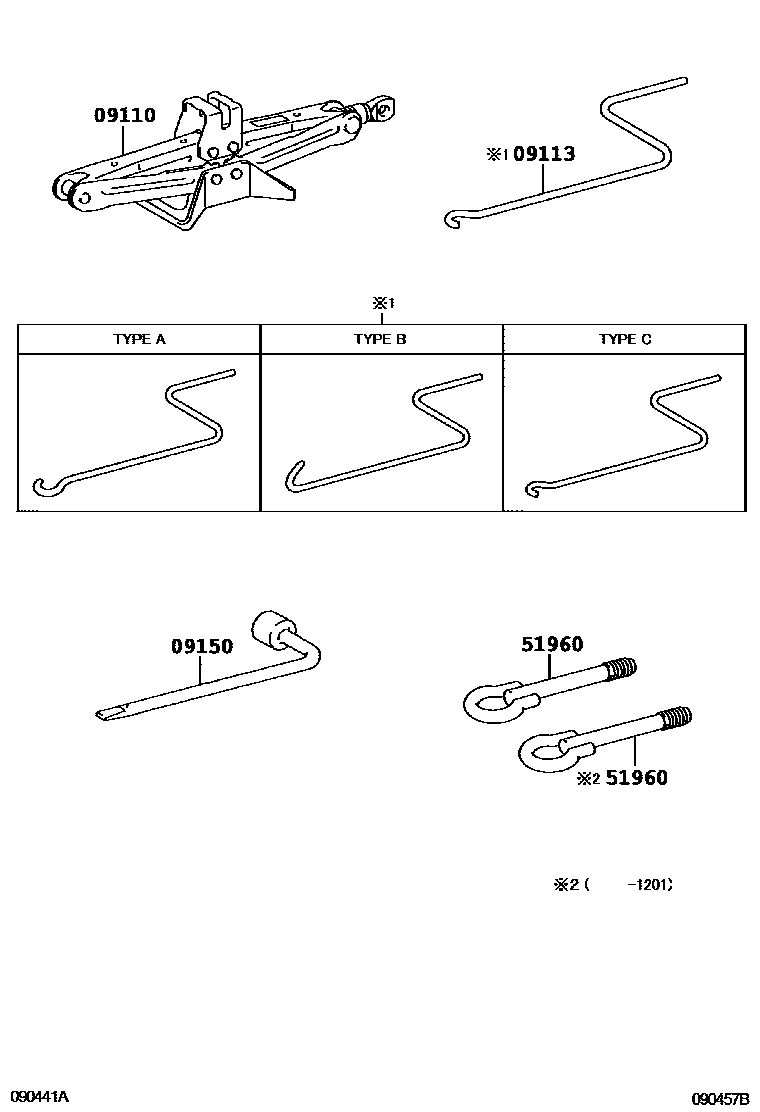 09110

※1 09113

※1

| TYPE A | TYPE B | TYPE C |
|---|---|---|
| | | |

09150

51960

※2 51960

※2 (　　-1201)

090441A

090457B