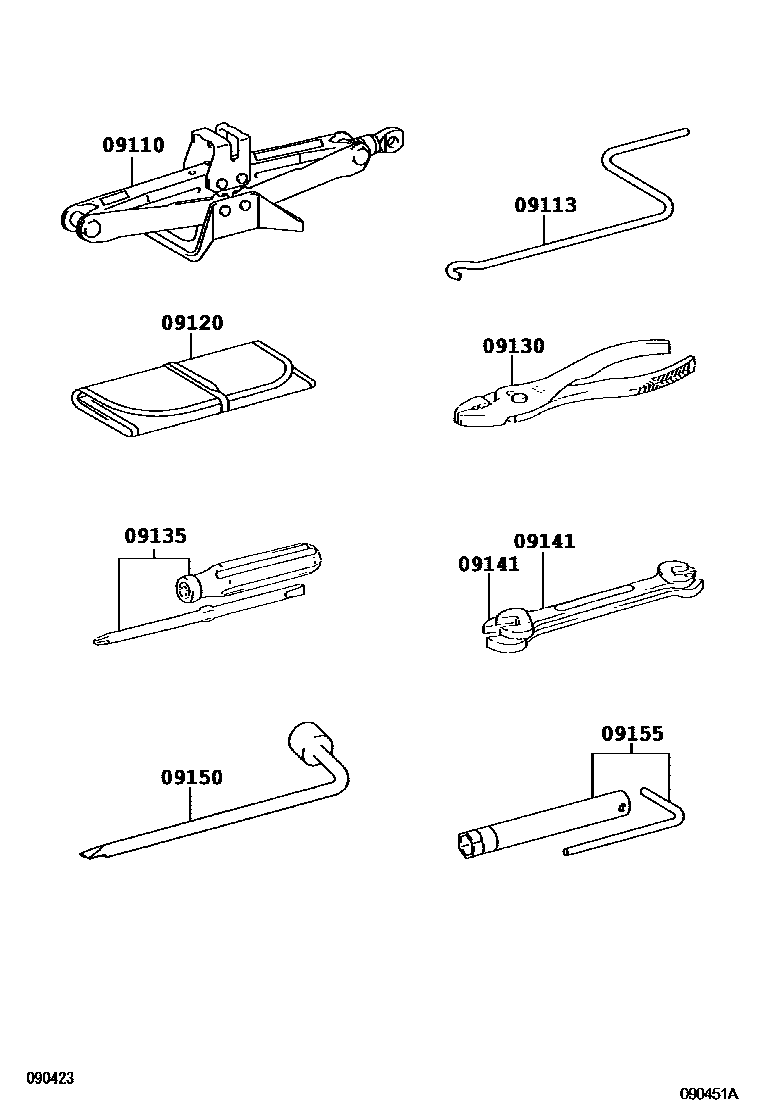 09110

09113

09120

09130

09135

09141

09141

09150

09155

090423

090451A