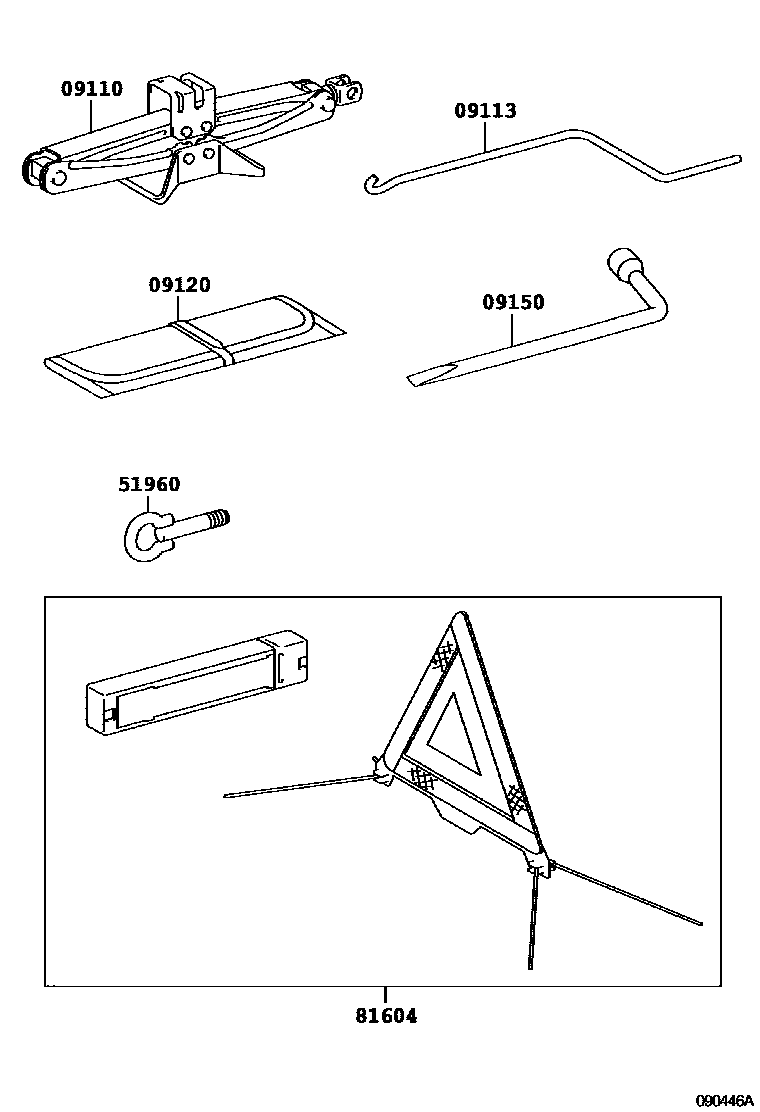 09110

09113

09120

09150

51960

81604

090446A