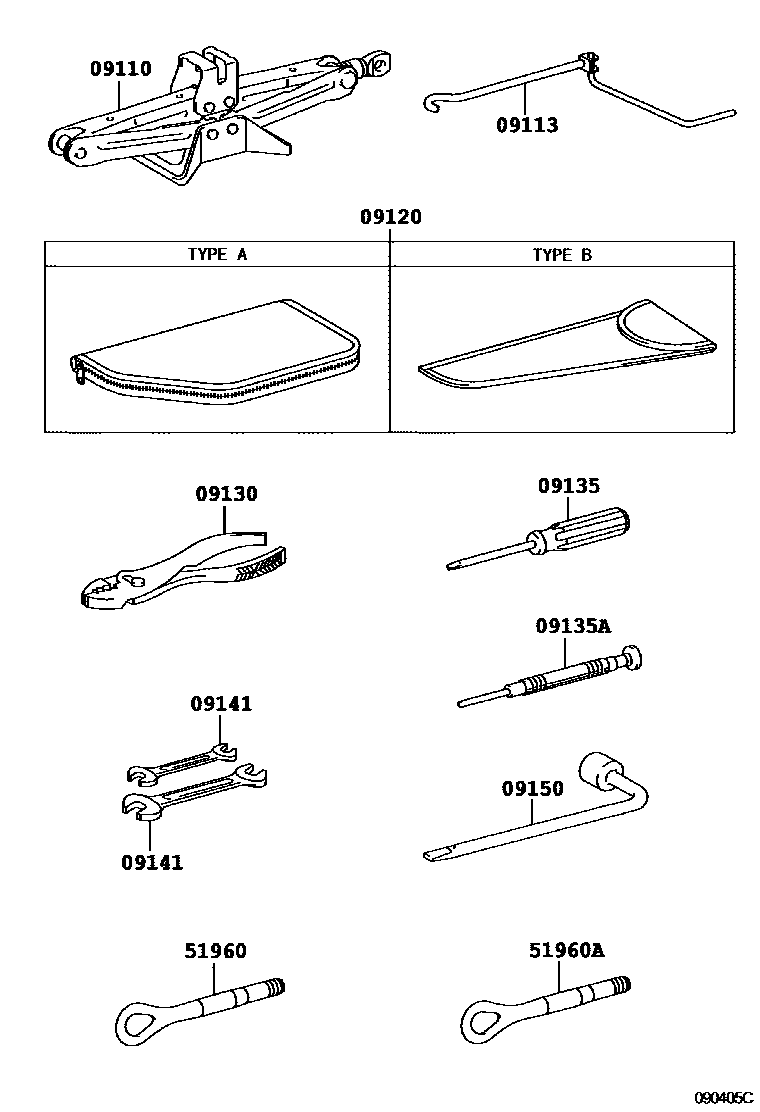 09110

09113

09120

| TYPE A | TYPE B |
|---|---|
| | |

09130

09135

09135A

09141

09141

09150

51960

51960A

090405C