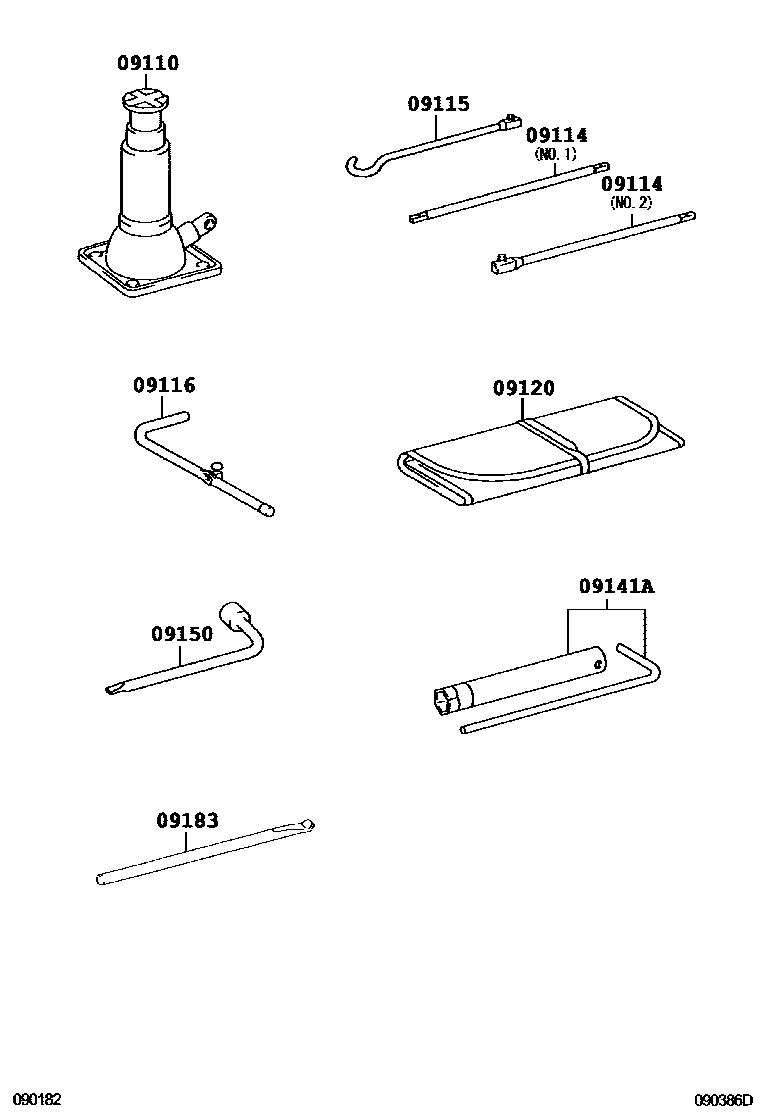 09110

09115

09114
(NO. 1)

09114
(NO. 2)

09116

09120

09150

09141A

09183

090182

090386D