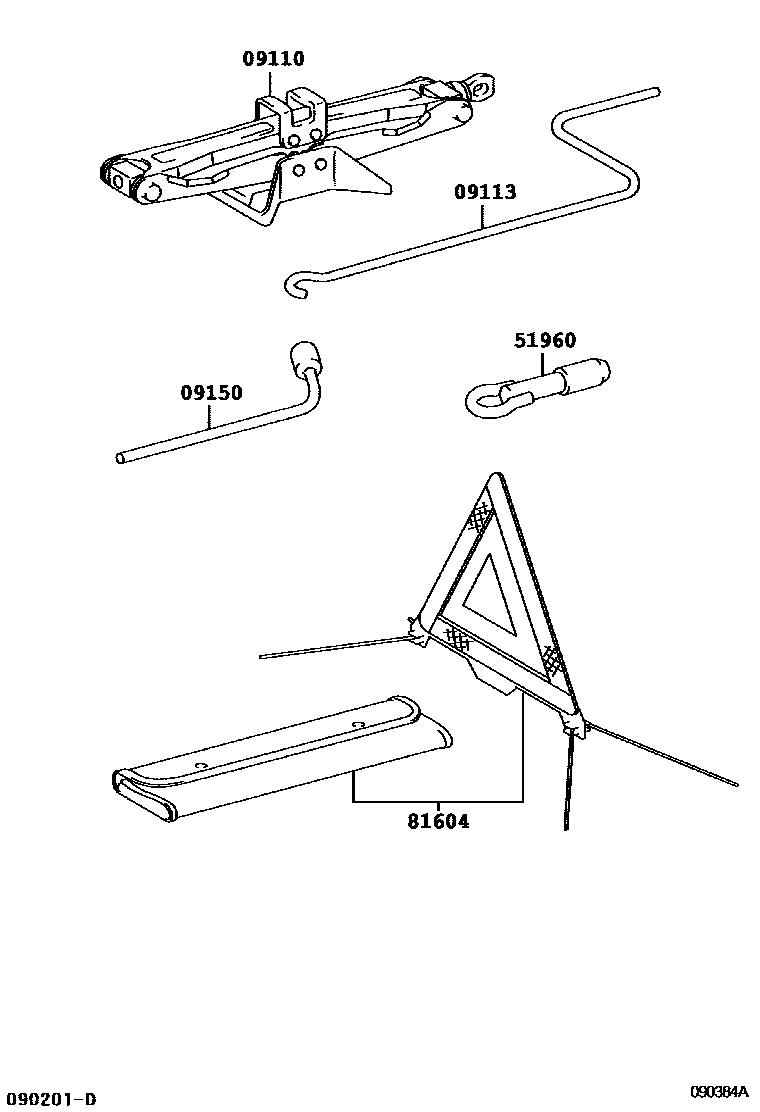 09110

09113

51960

09150

81604

090201-D

090384A