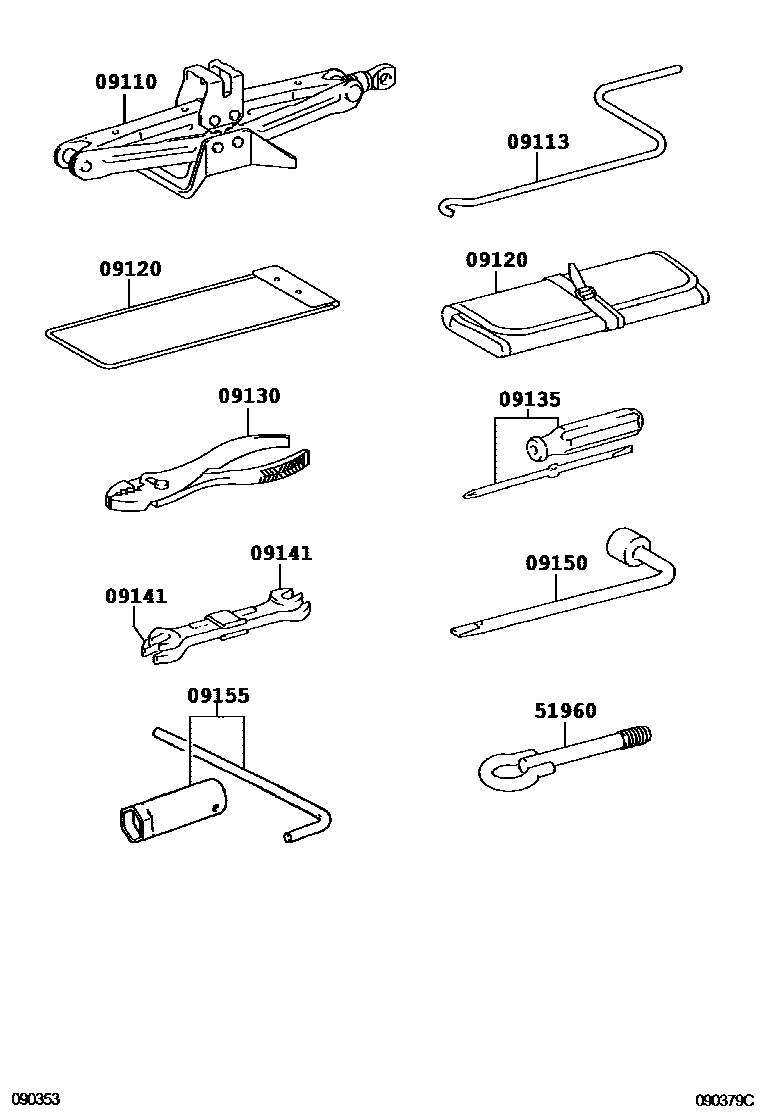 09110
09113
09120
09120
09130
09135
09141
09141
09150
09155
51960
090353
090379C