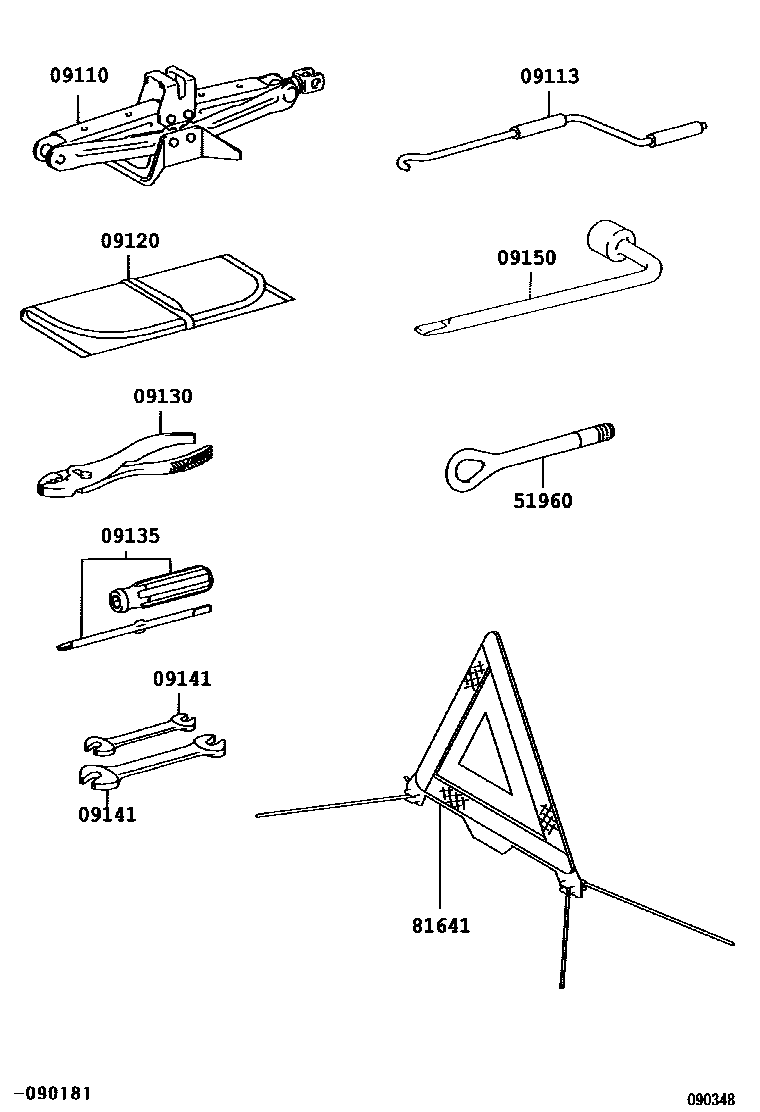 09110

09113

09120

09150

09130

51960

09135

09141

09141

81641

-090181

090348