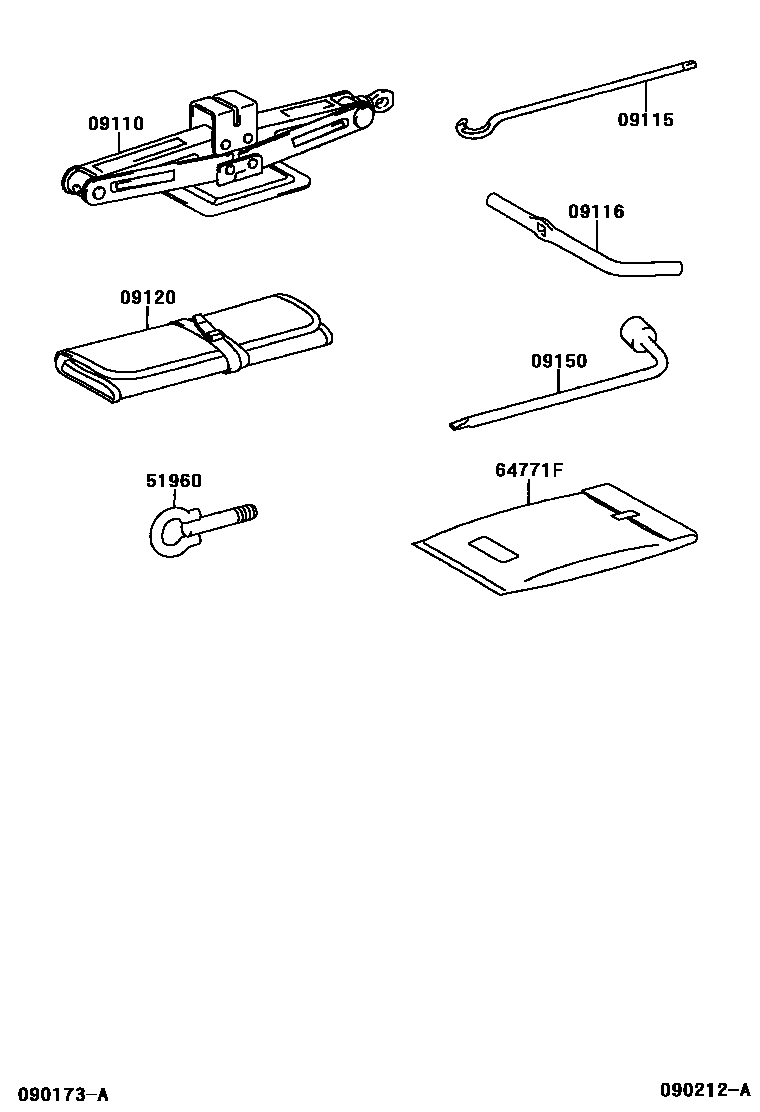 09110
09115
09116
09120
09150
51960
64771F
090173-A
090212-A