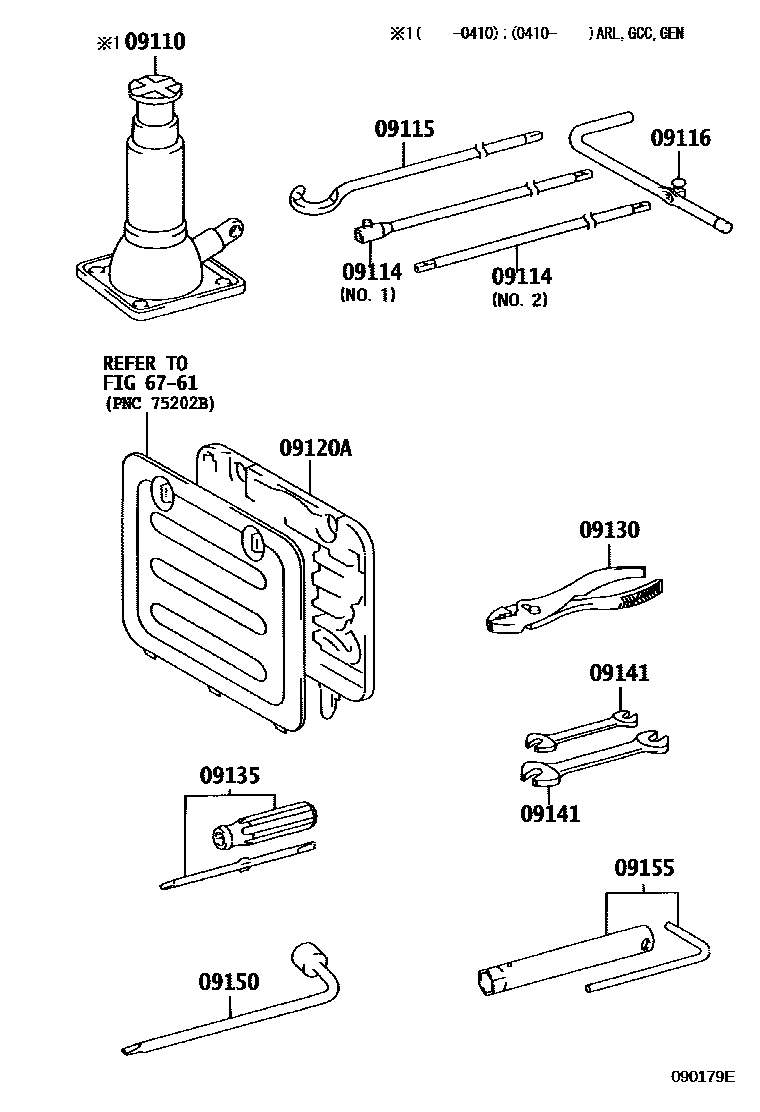 ※1 09110

※1(　　-0410);(0410-　　)ARL,GCC,GEN

09115

09116

09114
(NO. 1)

09114
(NO. 2)

REFER TO
FIG 67-61
(PNC 75202B)

09120A

09130

09141

09141

09135

09155

09150

090179E