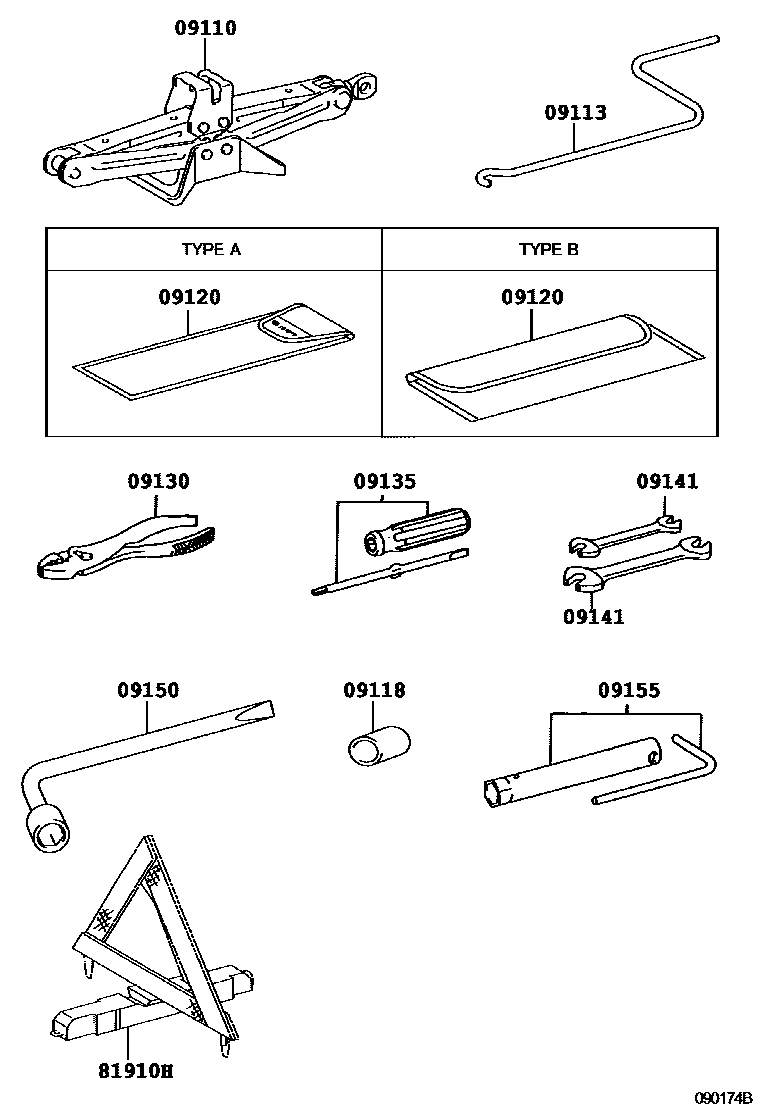 09110

09113

| TYPE A | TYPE B |
|---|---|
| 09120 | 09120 |

09130

09135

09141

09141

09150

09118

09155

81910H

090174B