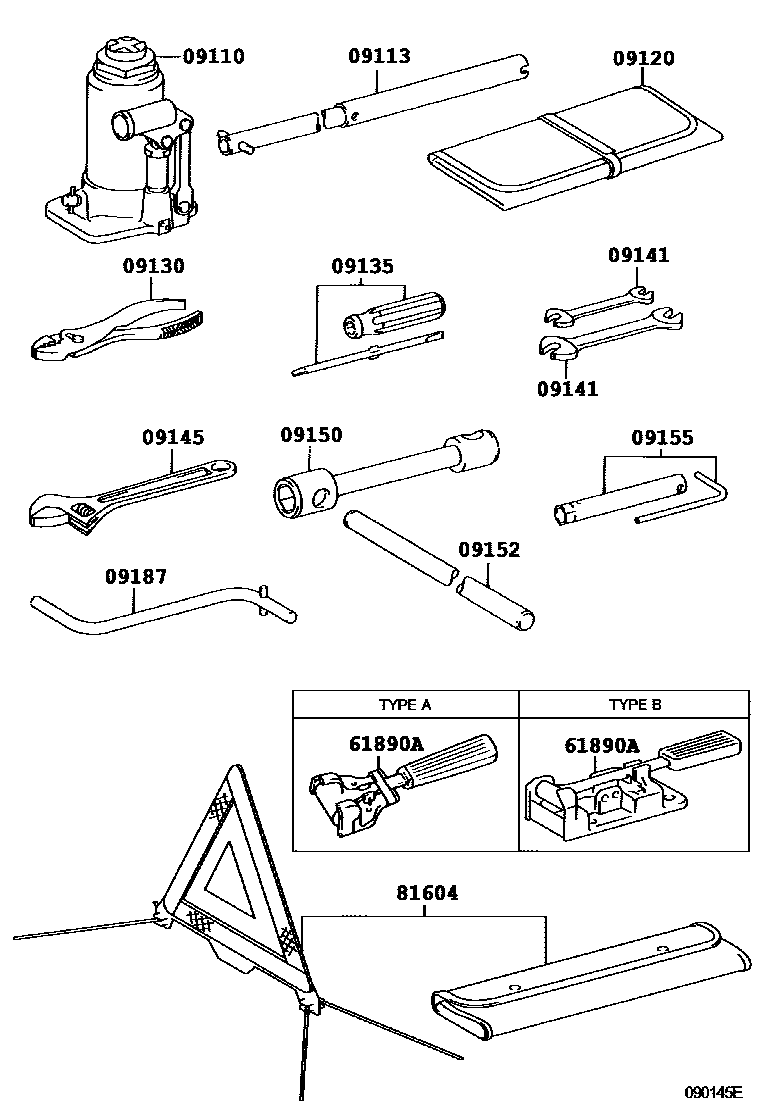 09110
09113
09120
09130
09135
09141
09141
09145
09150
09155
09152
09187

| TYPE A | TYPE B |
|---|---|
| 61890A | 61890A |

81604
090145E