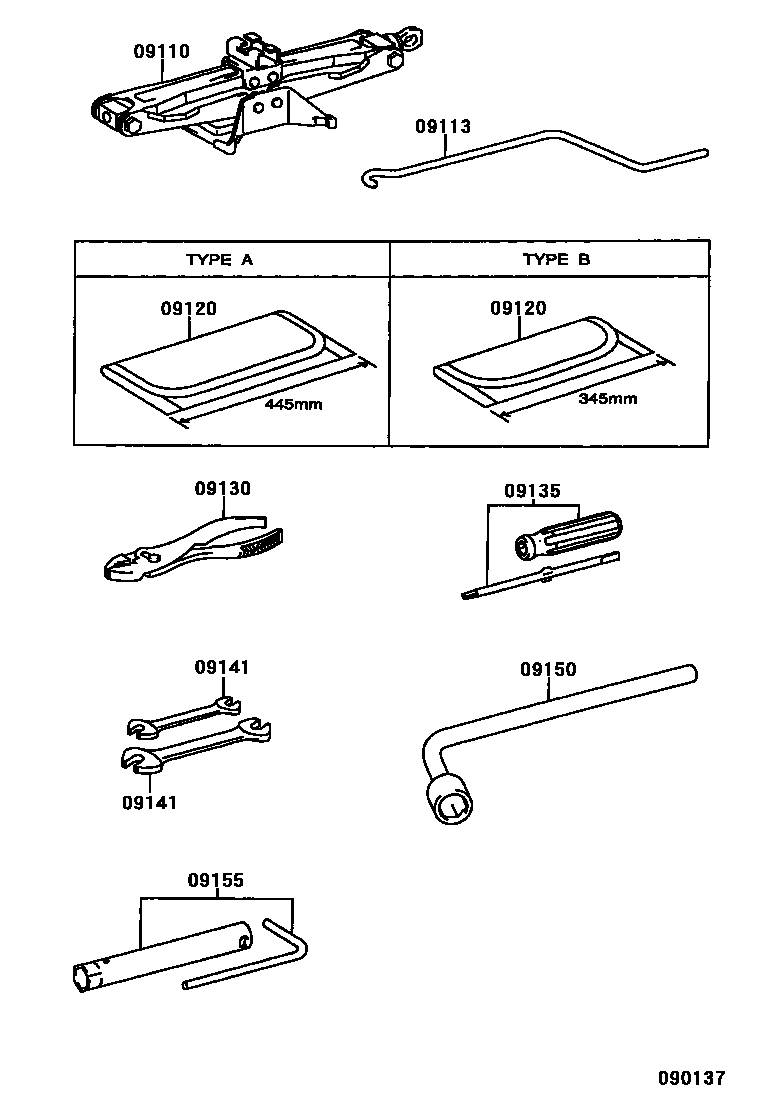 09110

09113

| TYPE A | TYPE B |
|---|---|
| 09120 445mm | 09120 345mm |

09130

09135

09141

09141

09150

09155

090137