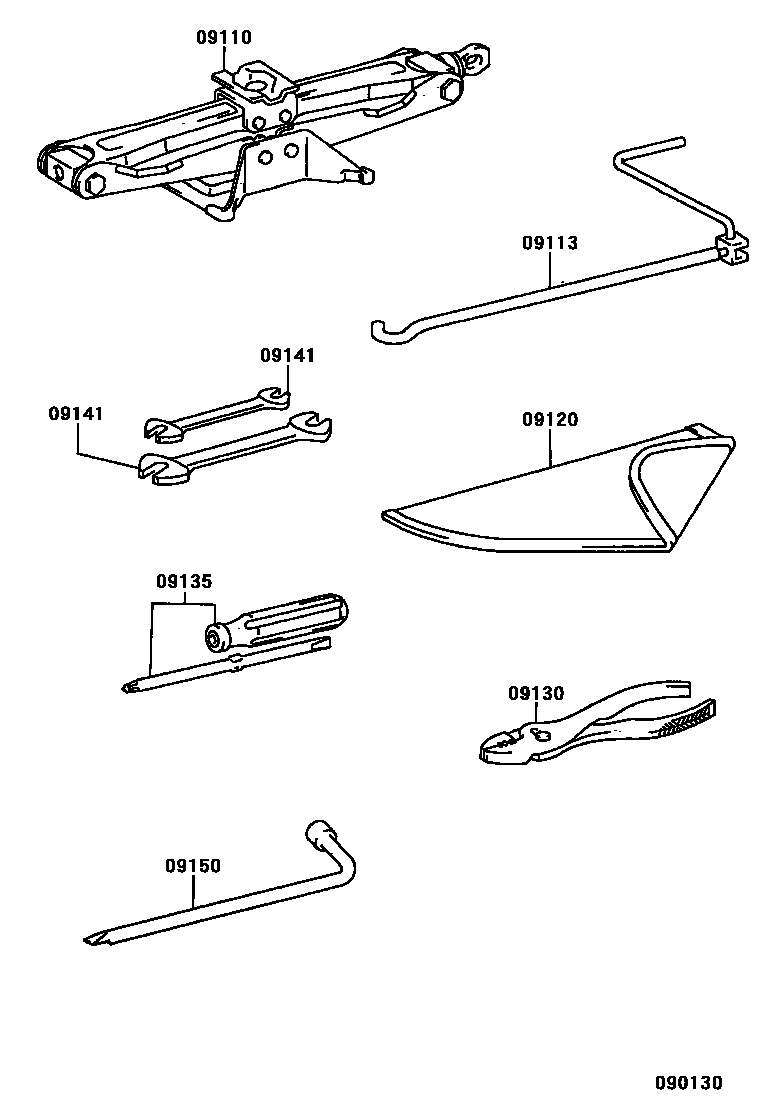 09110

09113

09141

09141

09120

09135

09130

09150

090130