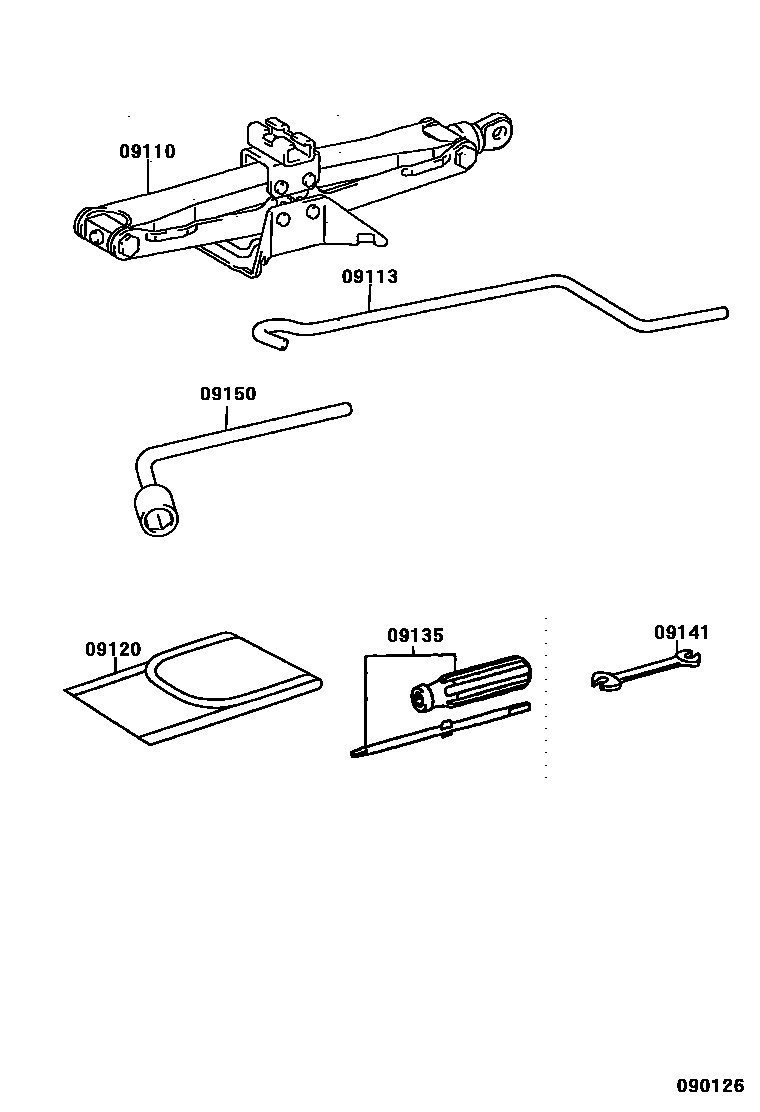 09110
09113
09150
09120
09135
09141
090126