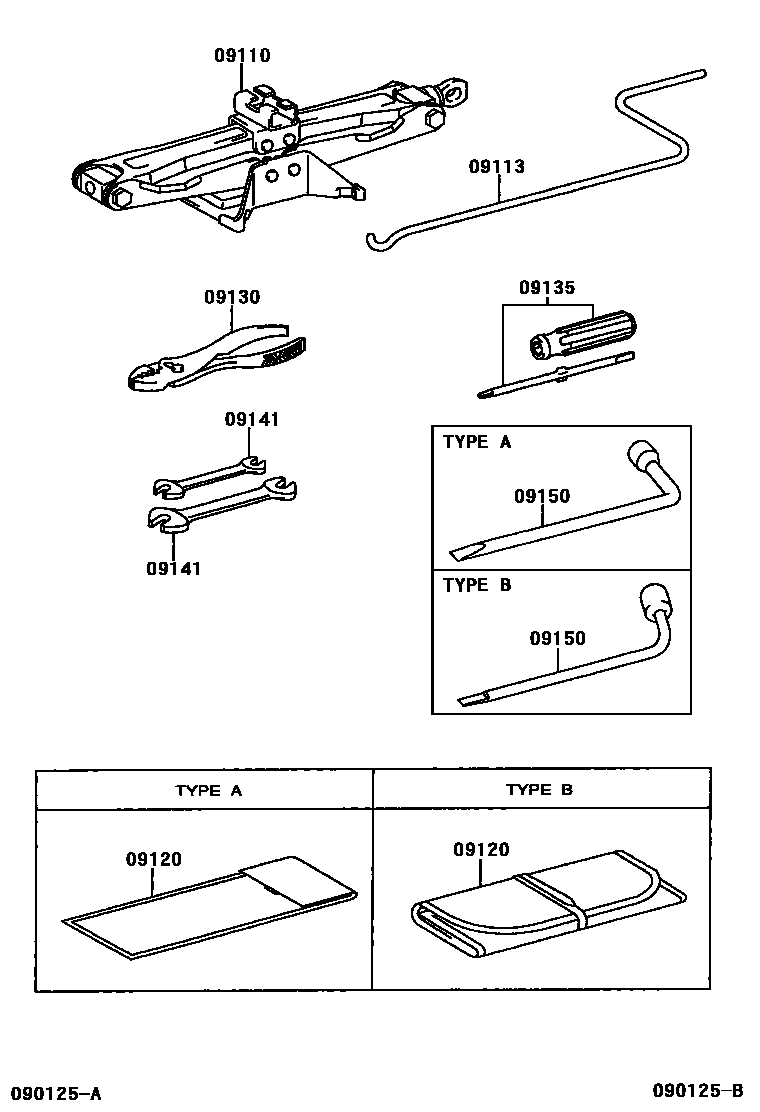 09110

09113

09130

09135

09141

09141

TYPE A

09150

TYPE B

09150

| TYPE A | TYPE B |
|---|---|
| 09120 | 09120 |

090125-A

090125-B