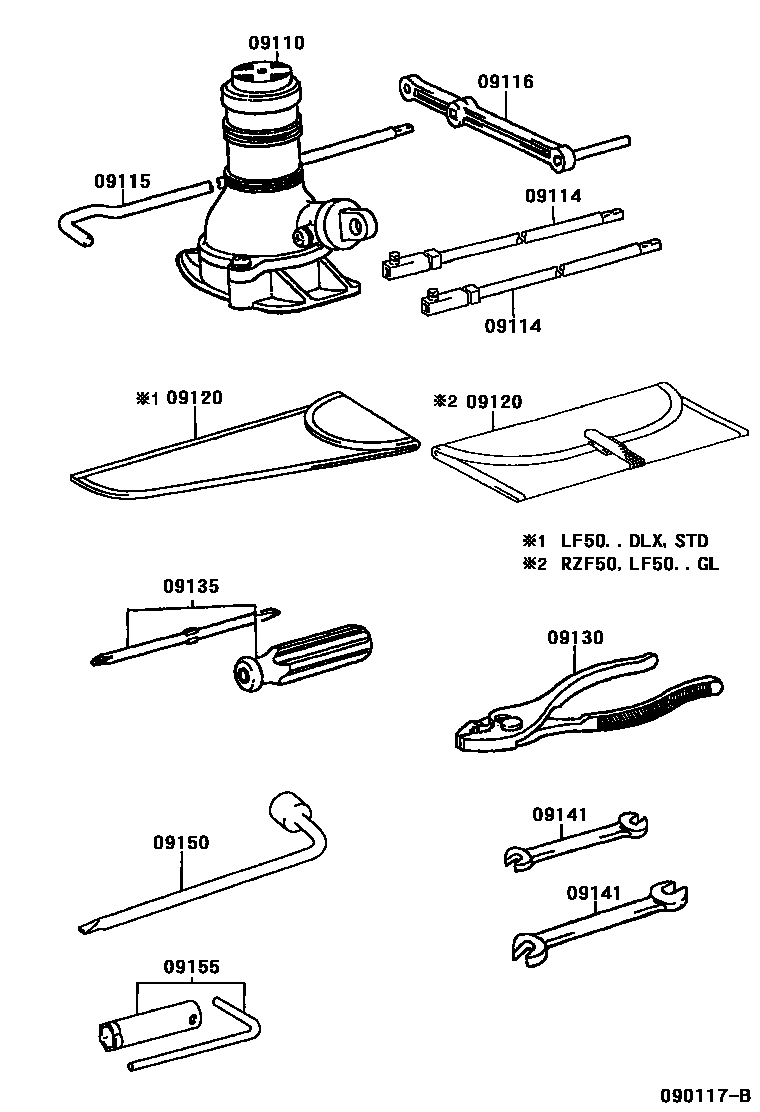 09110
09116
09115
09114
09114
※1 09120
※2 09120
※1 LF50. . DLX, STD
※2 RZF50, LF50. . GL
09135
09130
09150
09141
09141
09155
090117-B