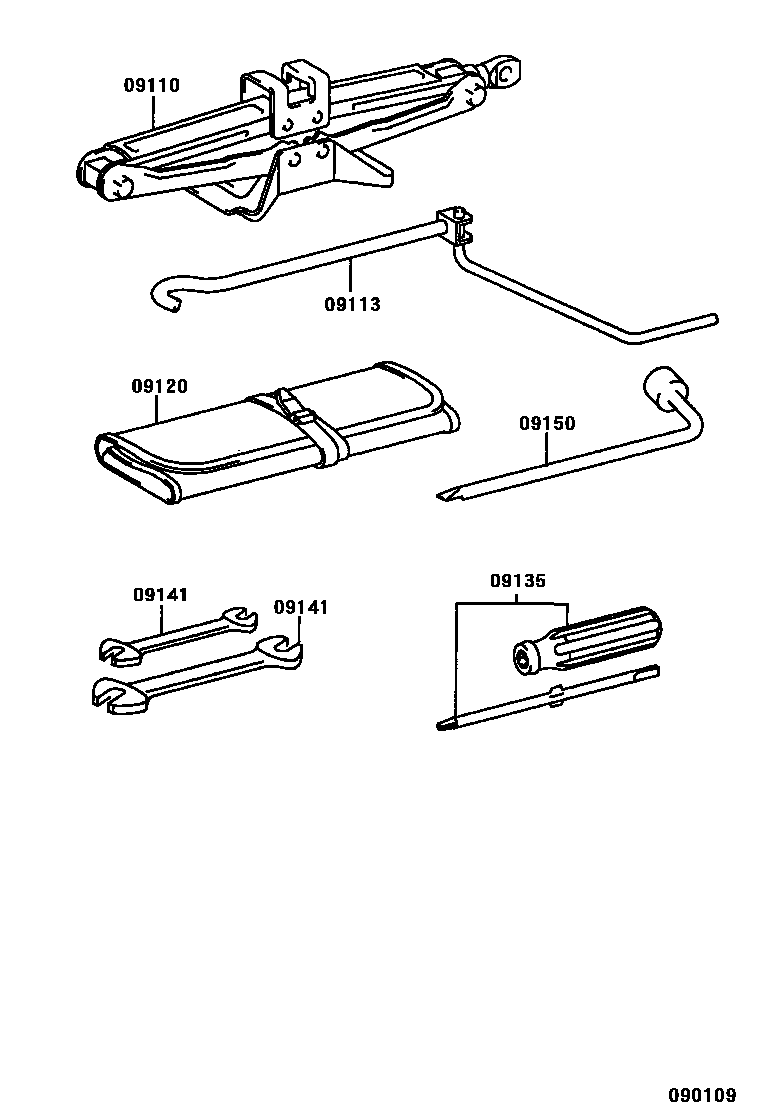 09110

09113

09120

09150

09141

09141

09135

090109