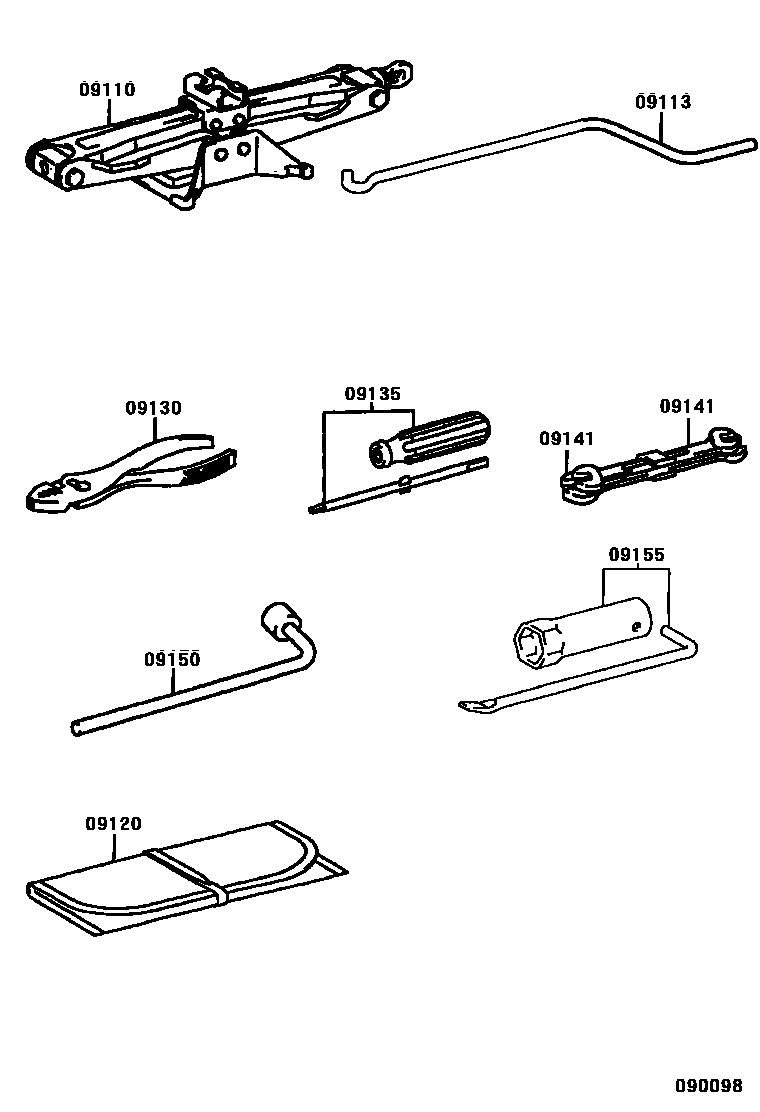 09110

09113

09130

09135

09141

09141

09150

09155

09120

090098