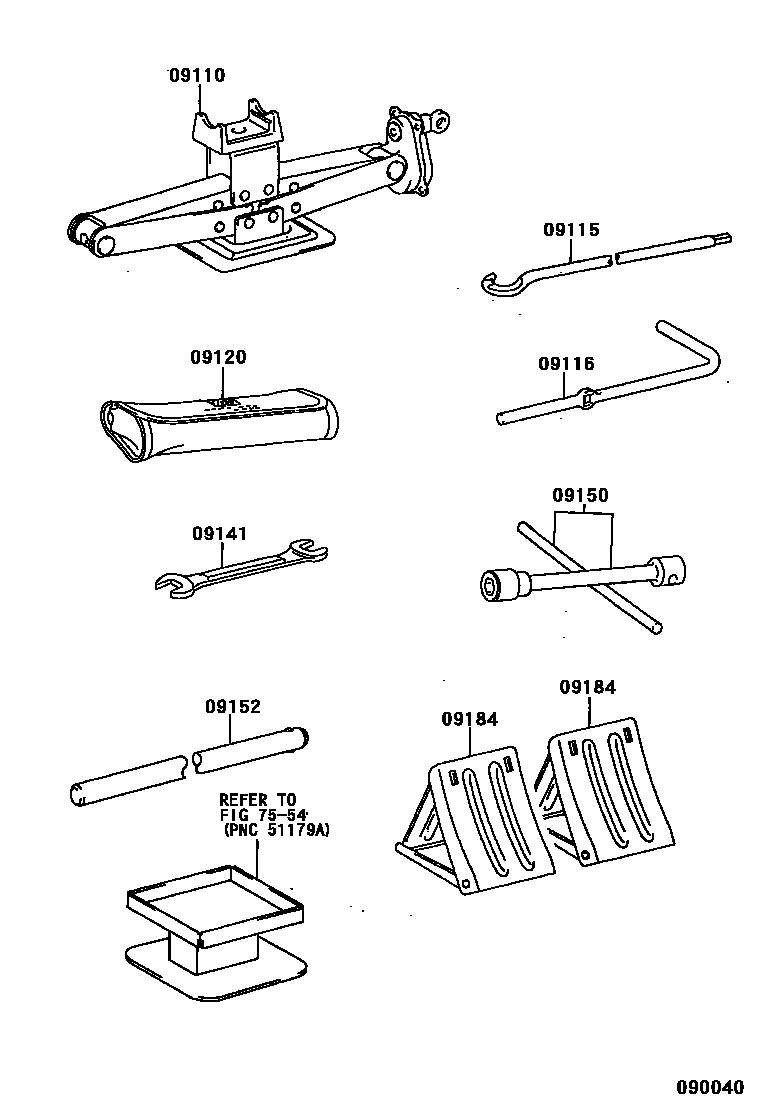 09110

09115

09120

09116

09141

09150

09152

09184

09184

REFER TO
FIG 75-54
(PNC 51179A)

090040