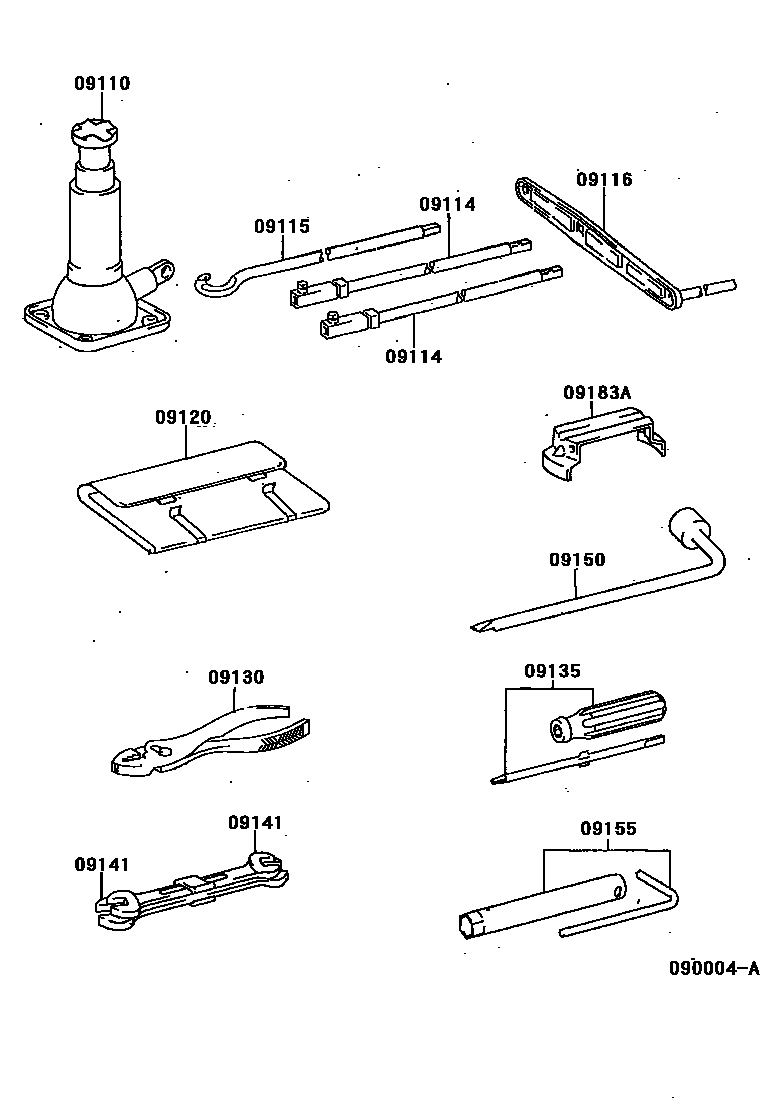 09110

09115

09114

09116

09114

09120

09183A

09150

09130

09135

09141

09141

09155

090004-A