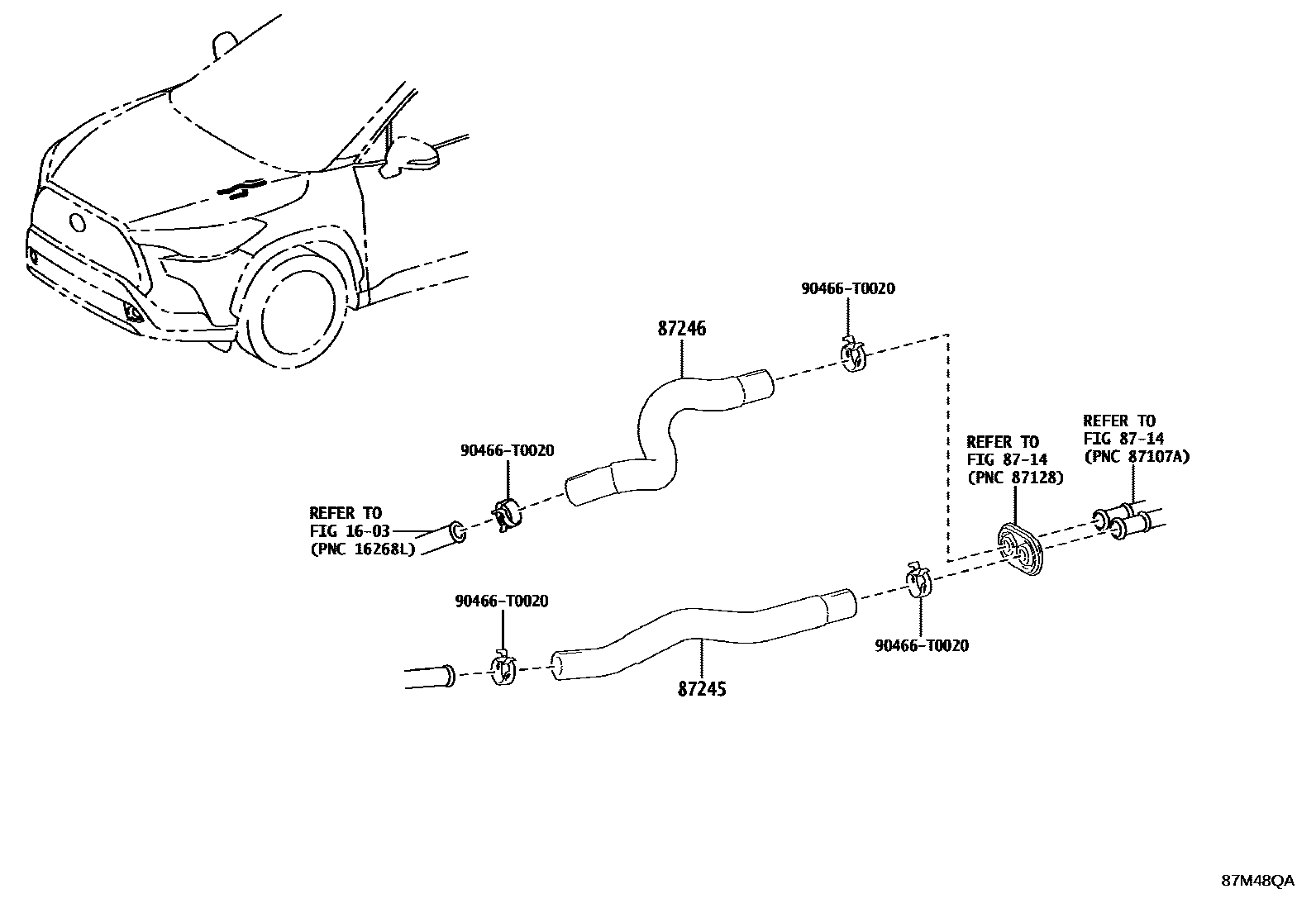 90466-T0020

87246

REFER TO
FIG 87-14
(PNC 87107A)

REFER TO
FIG 87-14
(PNC 87128)

90466-T0020

REFER TO
FIG 16-03
(PNC 16268L)

90466-T0020

90466-T0020

87245

87M48QA