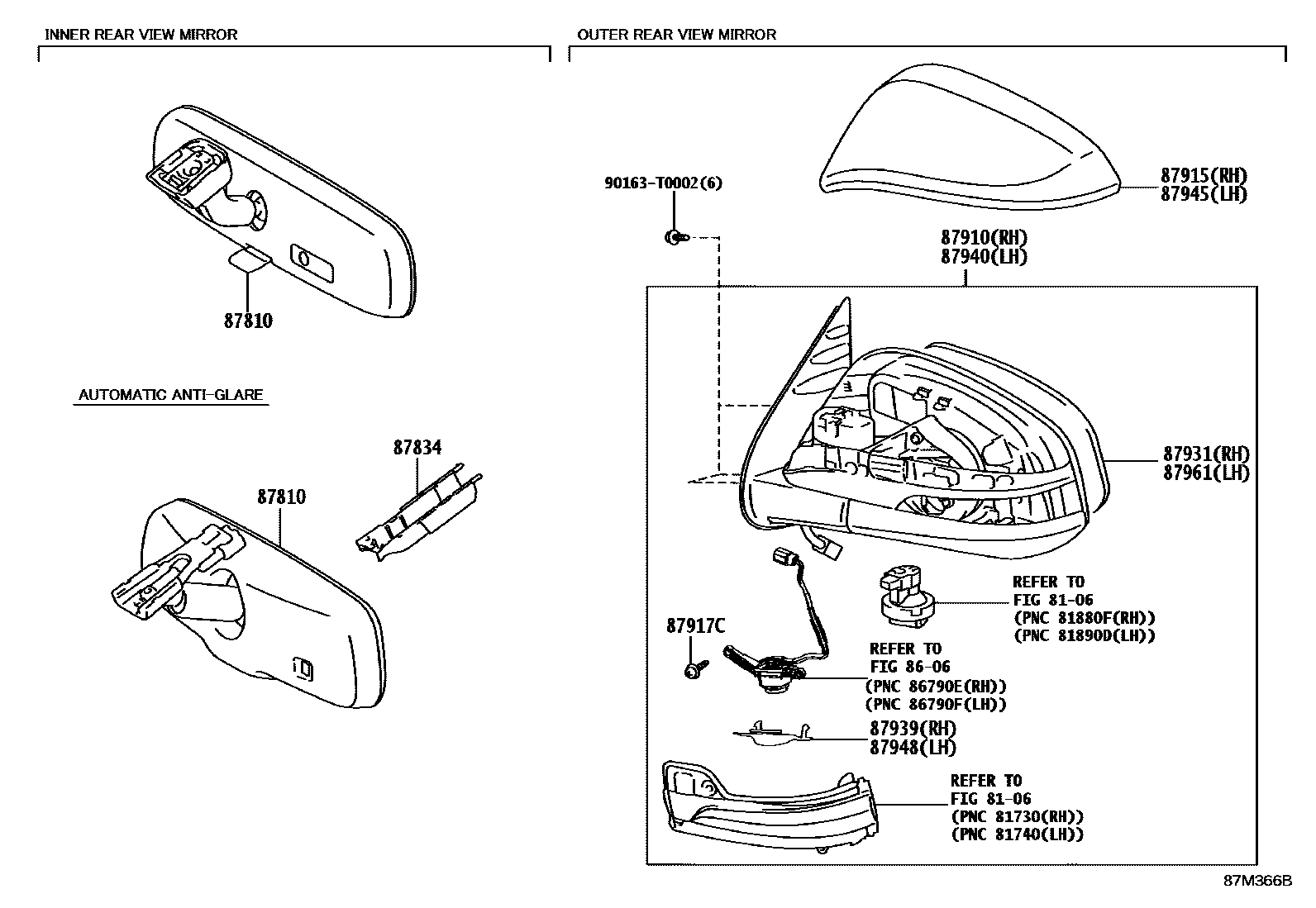 INNER REAR VIEW MIRROR

87810

AUTOMATIC ANTI-GLARE

87834

87810

OUTER REAR VIEW MIRROR

90163-T0002(6)

87915(RH)
87945(LH)

87910(RH)
87940(LH)

87931(RH)
87961(LH)

REFER TO
FIG 81-06
(PNC 81880F(RH))
(PNC 81890D(LH))

87917C

REFER TO
FIG 86-06
(PNC 86790E(RH))
(PNC 86790F(LH))

87939(RH)
87948(LH)

REFER TO
FIG 81-06
(PNC 81730(RH))
(PNC 81740(LH))

87M366B