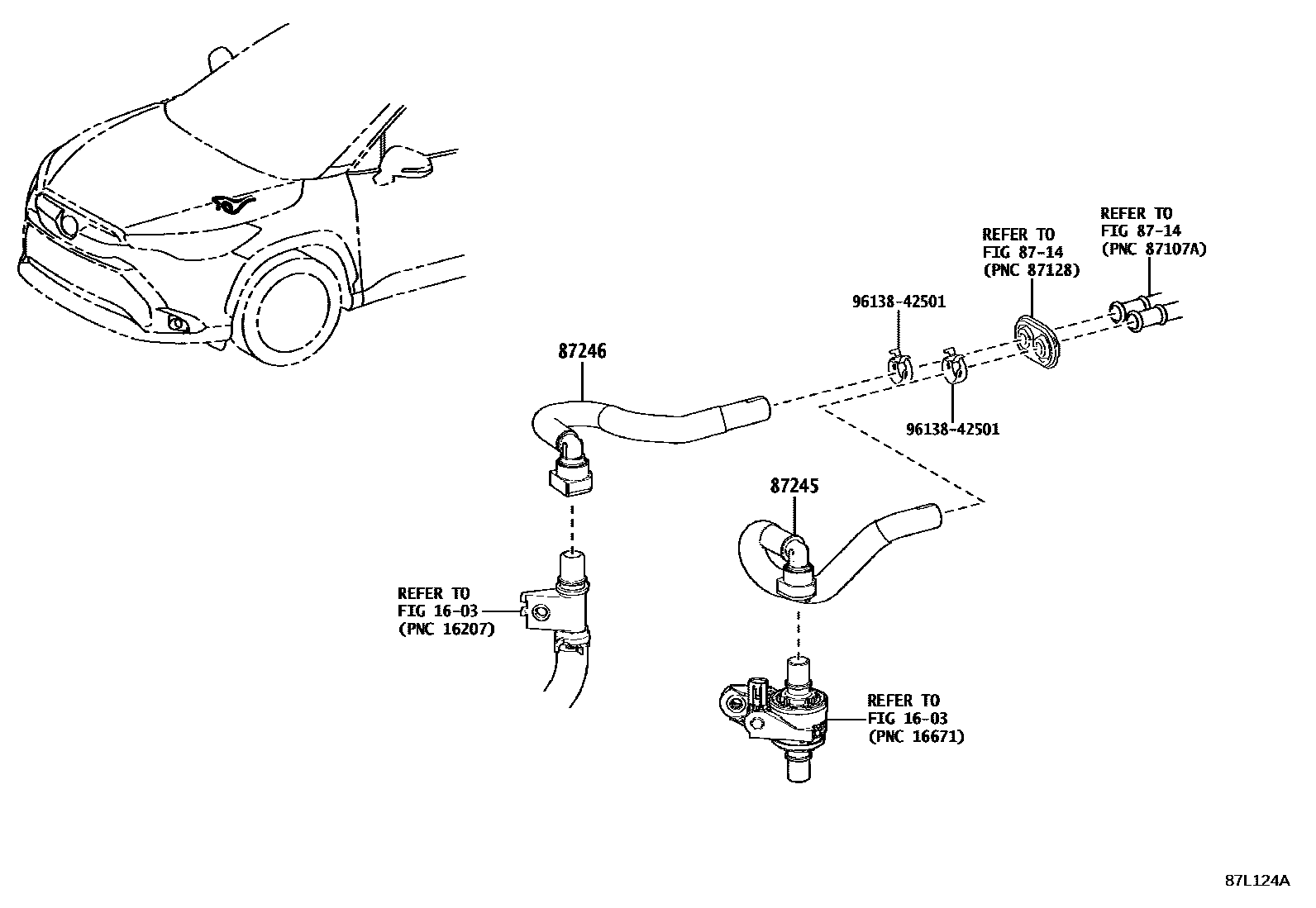 REFER TO
FIG 87-14
(PNC 87107A)

REFER TO
FIG 87-14
(PNC 87128)

96138-42501

87246

96138-42501

87245

REFER TO
FIG 16-03
(PNC 16207)

REFER TO
FIG 16-03
(PNC 16671)

87L124A