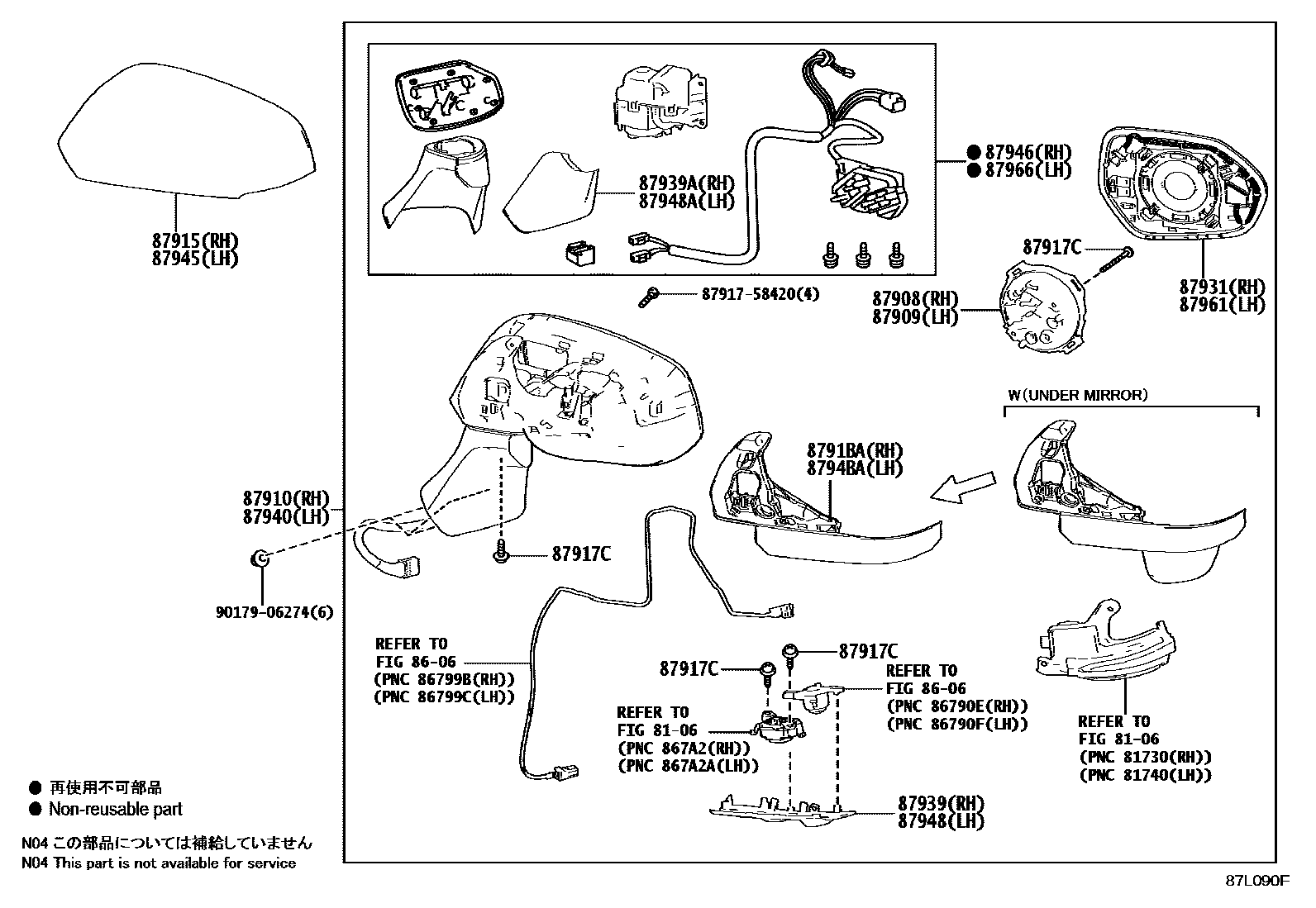 87915(RH)
87945(LH)

87939A(RH)
87948A(LH)

● 87946(RH)
● 87966(LH)

87917C

87931(RH)
87961(LH)

87917-58420(4)

87908(RH)
87909(LH)

W(UNDER MIRROR)

8791BA(RH)
8794BA(LH)

87910(RH)
87940(LH)

87917C

90179-06274(6)

REFER TO
FIG 86-06
(PNC 86799B(RH))
(PNC 86799C(LH))

87917C

87917C

REFER TO
FIG 86-06
(PNC 86790E(RH))
(PNC 86790F(LH))

REFER TO
FIG 81-06
(PNC 867A2(RH))
(PNC 867A2A(LH))

REFER TO
FIG 81-06
(PNC 81730(RH))
(PNC 81740(LH))

87939(RH)
87948(LH)

● 再使用不可部品
● Non-reusable part

N04 この部品については補給していません
N04 This part is not available for service

87L090F