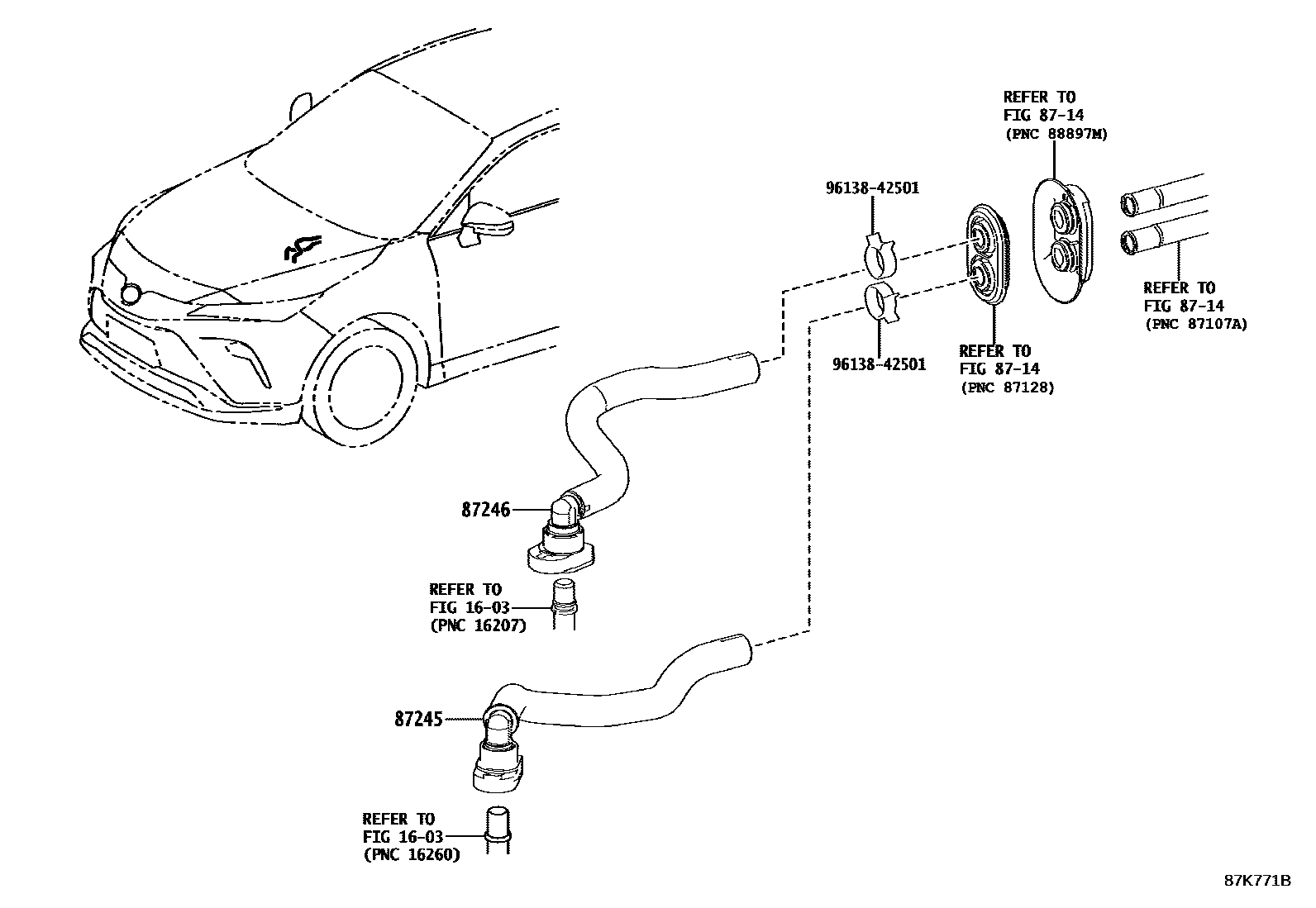 REFER TO
FIG 87-14
(PNC 88897M)

96138-42501

REFER TO
FIG 87-14
(PNC 87107A)

96138-42501

REFER TO
FIG 87-14
(PNC 87128)

87246

REFER TO
FIG 16-03
(PNC 16207)

87245

REFER TO
FIG 16-03
(PNC 16260)

87K771B