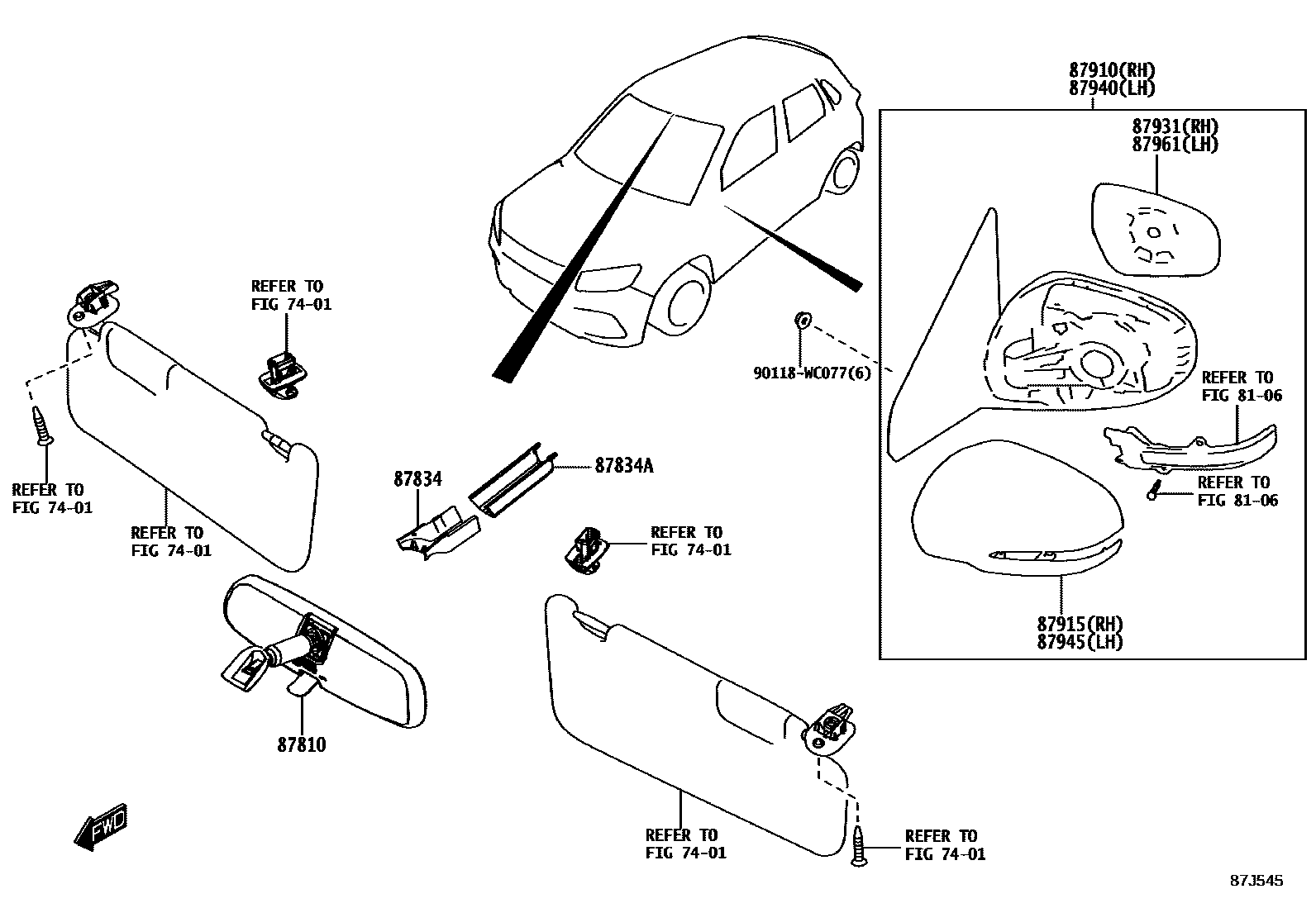 87910(RH)
87940(LH)

87931(RH)
87961(LH)

REFER TO
FIG 74-01

90118-WC077(6)

REFER TO
FIG 81-06

REFER TO
FIG 81-06

REFER TO
FIG 74-01

REFER TO
FIG 74-01

87834

87834A

REFER TO
FIG 74-01

87915(RH)
87945(LH)

87810

FWD

REFER TO
FIG 74-01

REFER TO
FIG 74-01

87J545