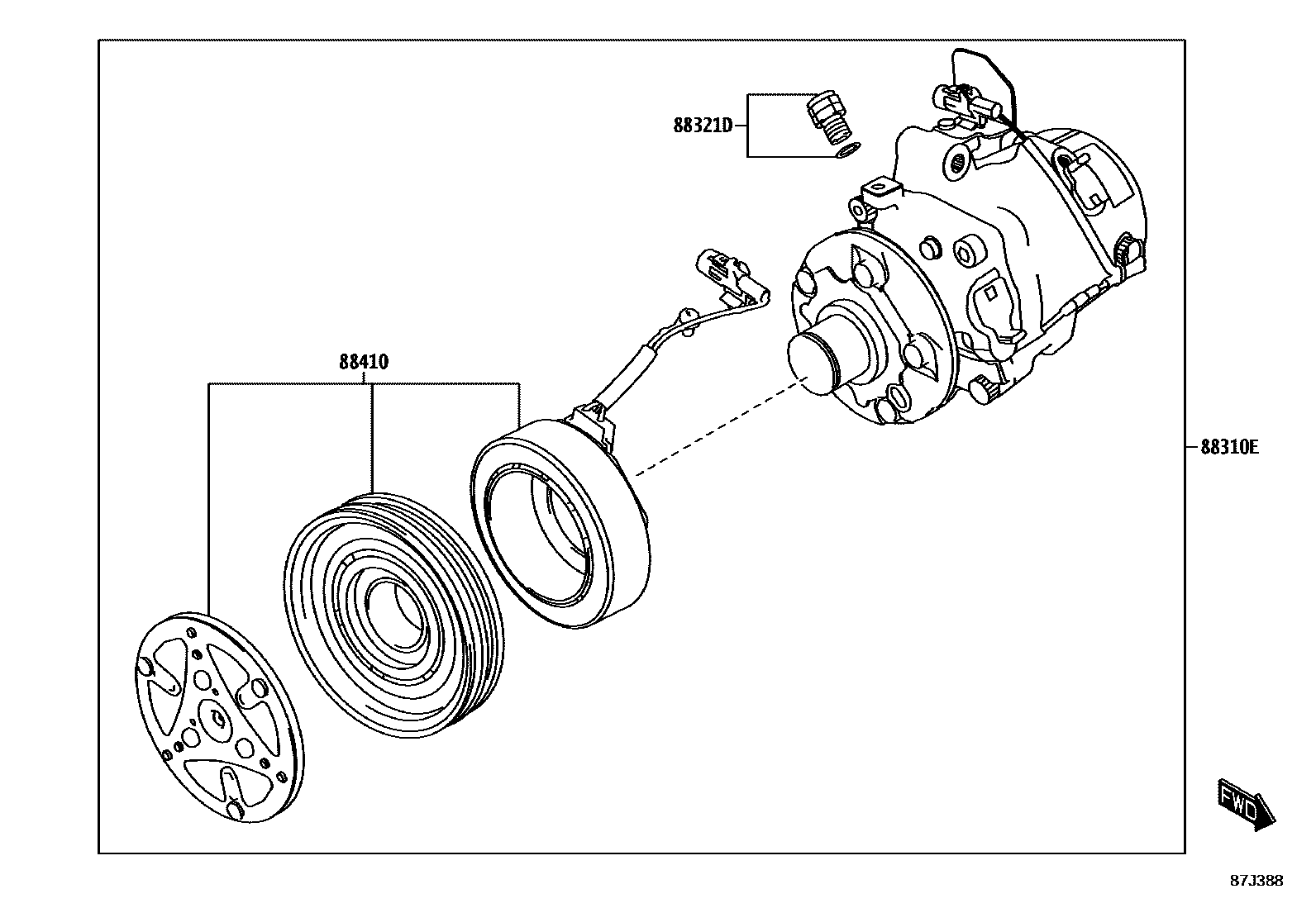 88321D

88410

88310E

FWD

87J388