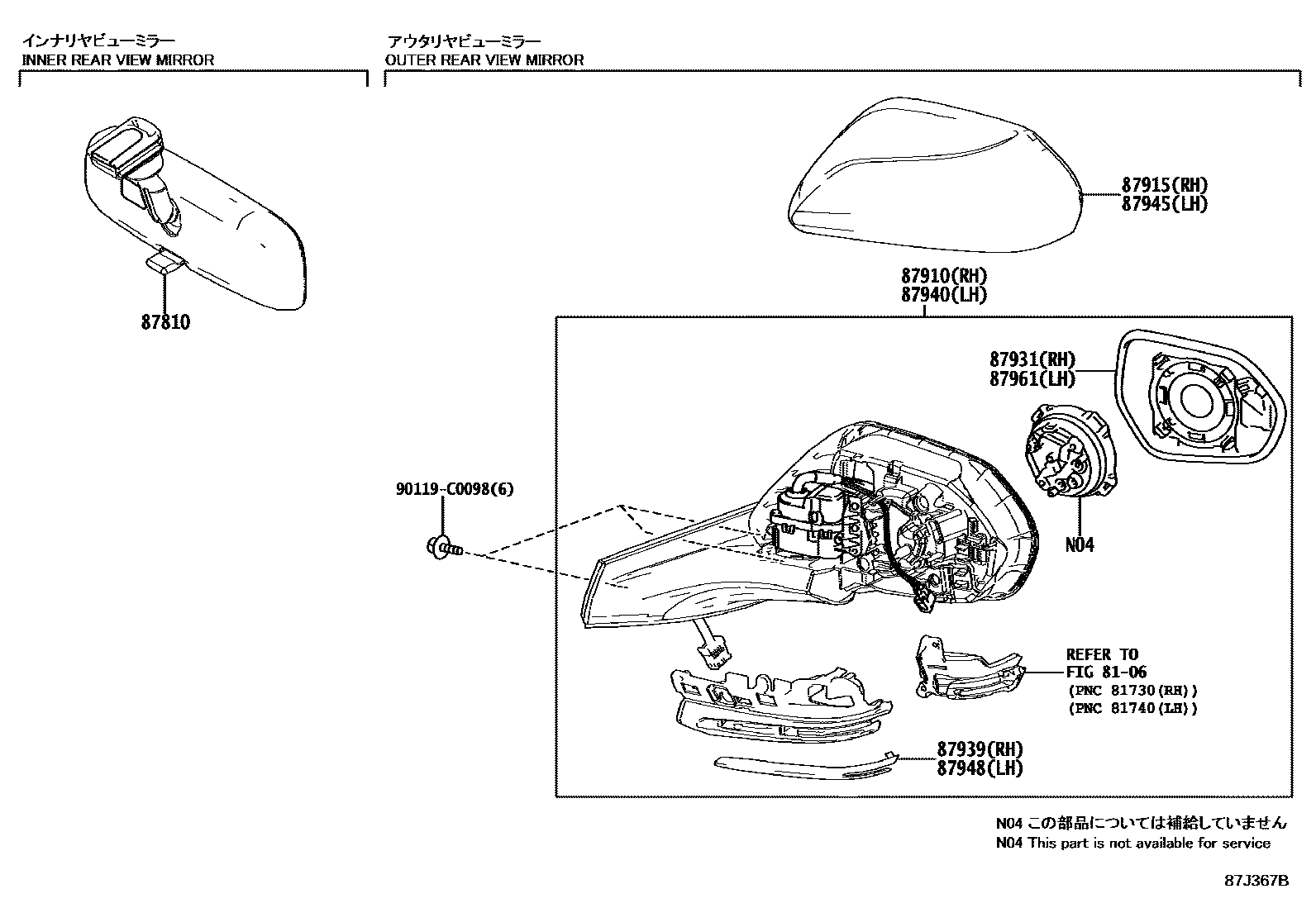 インナリヤビューミラー
INNER REAR VIEW MIRROR

87810

アウタリヤビューミラー
OUTER REAR VIEW MIRROR

87915(RH)
87945(LH)

87910(RH)
87940(LH)

87931(RH)
87961(LH)

90119-C0098(6)

N04

REFER TO
FIG 81-06
(PNC 81730(RH))
(PNC 81740(LH))

87939(RH)
87948(LH)

N04 この部品については補給していません
N04 This part is not available for service

87J367B