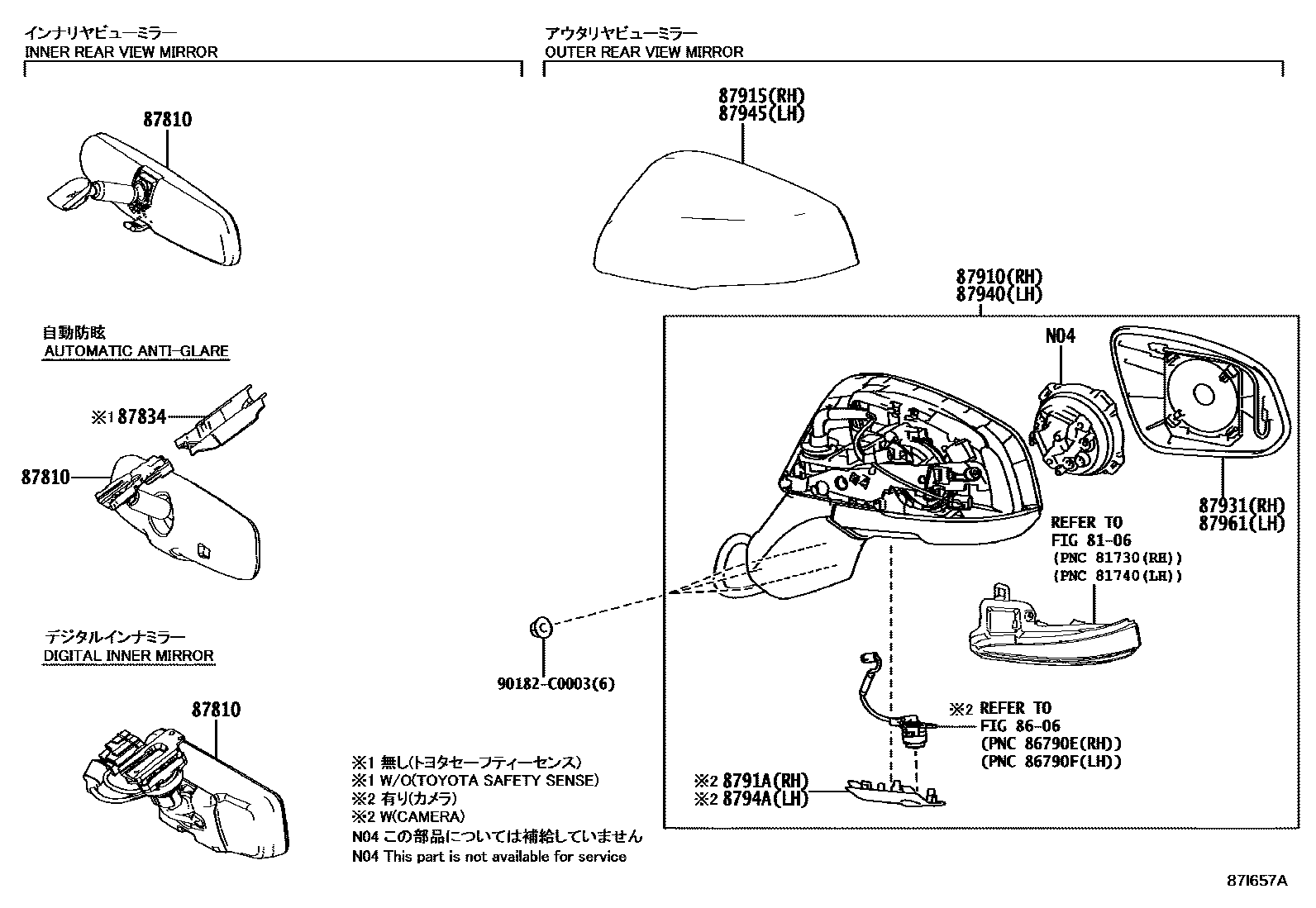 インナリヤビューミラー
INNER REAR VIEW MIRROR

87810

自動防眩
AUTOMATIC ANTI-GLARE

※1 87834

87810

デジタルインナミラー
DIGITAL INNER MIRROR

87810

アウタリヤビューミラー
OUTER REAR VIEW MIRROR

87915(RH)
87945(LH)

87910(RH)
87940(LH)

N04

87931(RH)
87961(LH)

REFER TO
FIG 81-06
(PNC 81730(RH))
(PNC 81740(LH))

90182-C0003(6)

※2 REFER TO
FIG 86-06
(PNC 86790E(RH))
(PNC 86790F(LH))

※2 8791A(RH)
※2 8794A(LH)

※1 無し(トヨタセーフティーセンス)
※1 W/O(TOYOTA SAFETY SENSE)
※2 有り(カメラ)
※2 W(CAMERA)
N04 この部品については補給していません
N04 This part is not available for service

87I657A