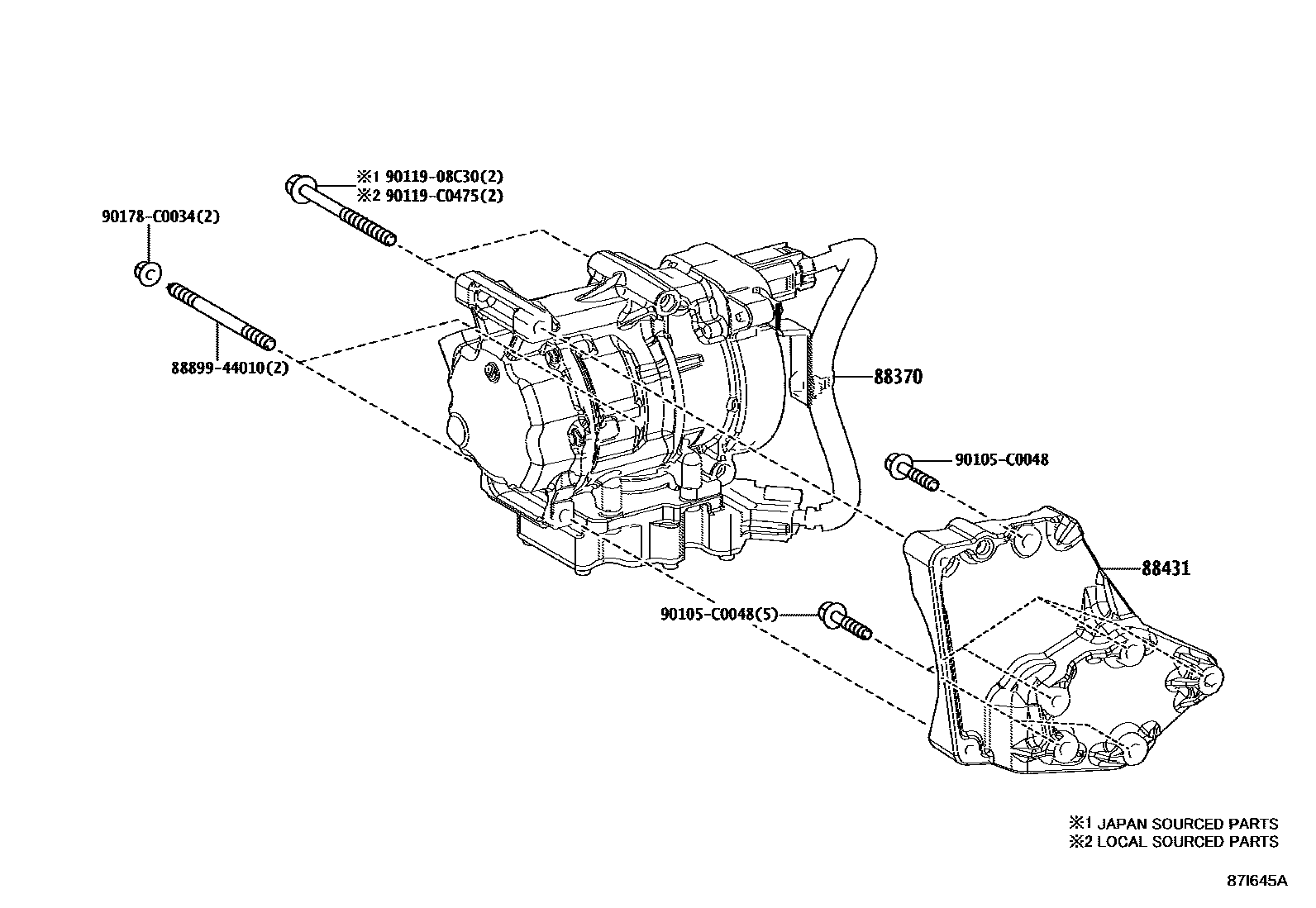 ※1 90119-08C30(2)
※2 90119-C0475(2)

90178-C0034(2)

88899-44010(2)

88370

90105-C0048

88431

90105-C0048(5)

※1 JAPAN SOURCED PARTS
※2 LOCAL SOURCED PARTS

87I645A