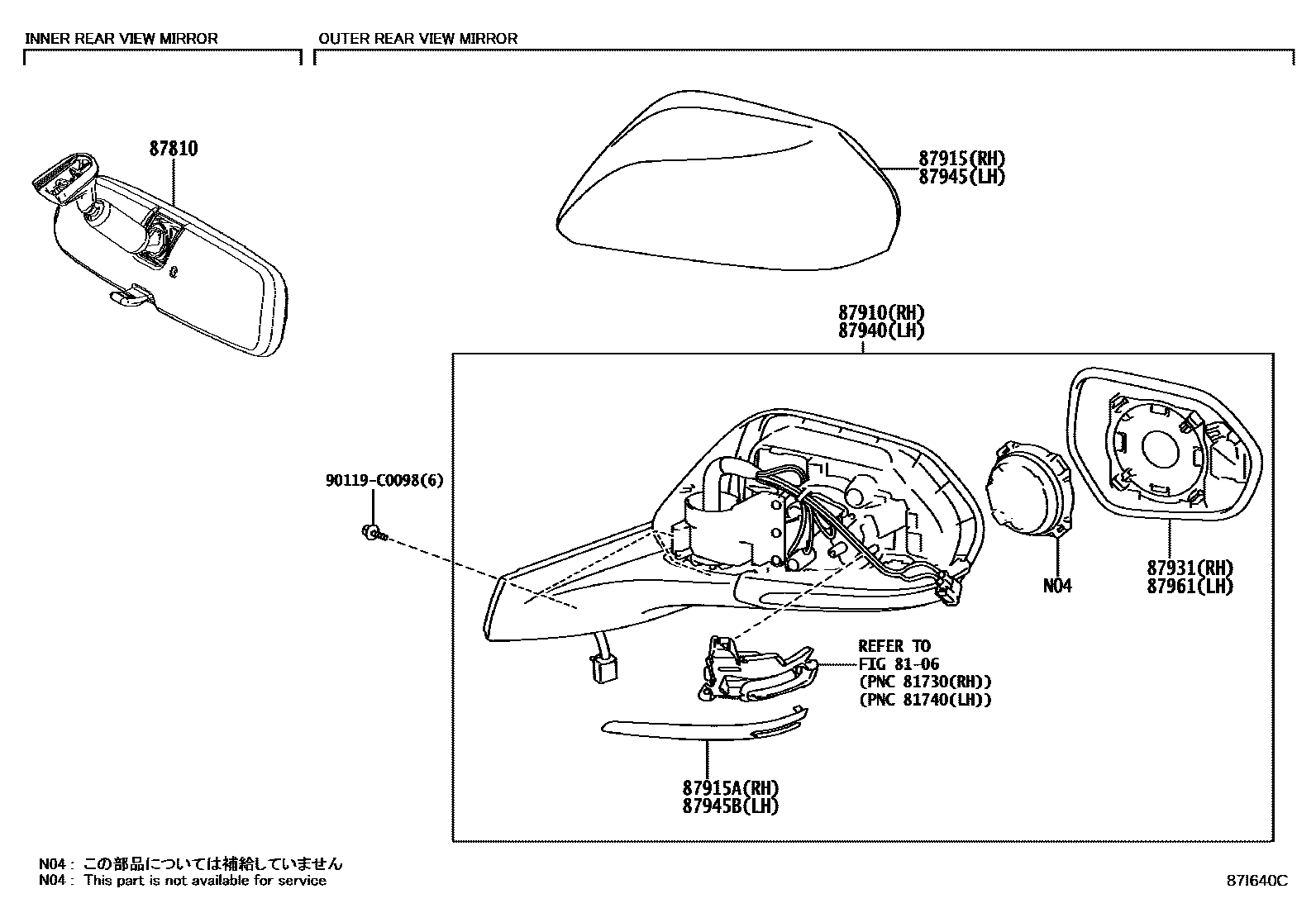 INNER REAR VIEW MIRROR

OUTER REAR VIEW MIRROR

87810

87915(RH)
87945(LH)

87910(RH)
87940(LH)

90119-C0098(6)

N04

87931(RH)
87961(LH)

REFER TO
FIG 81-06
(PNC 81730(RH))
(PNC 81740(LH))

87915A(RH)
87945B(LH)

N04 : この部品については補給していません
N04 : This part is not available for service

87I640C