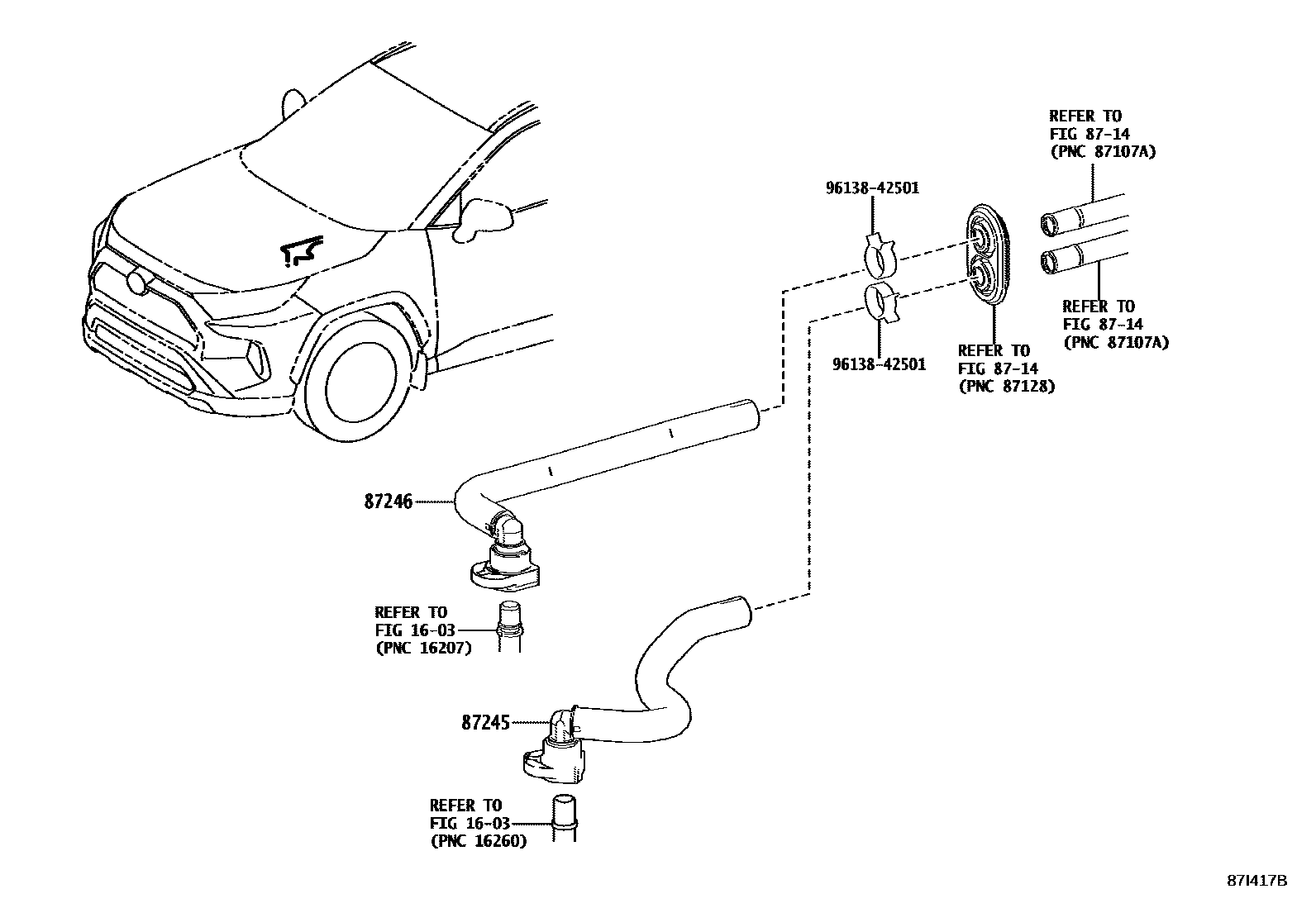 REFER TO
FIG 87-14
(PNC 87107A)

96138-42501

REFER TO
FIG 87-14
(PNC 87107A)

96138-42501

REFER TO
FIG 87-14
(PNC 87128)

87246

REFER TO
FIG 16-03
(PNC 16207)

87245

REFER TO
FIG 16-03
(PNC 16260)

87I417B