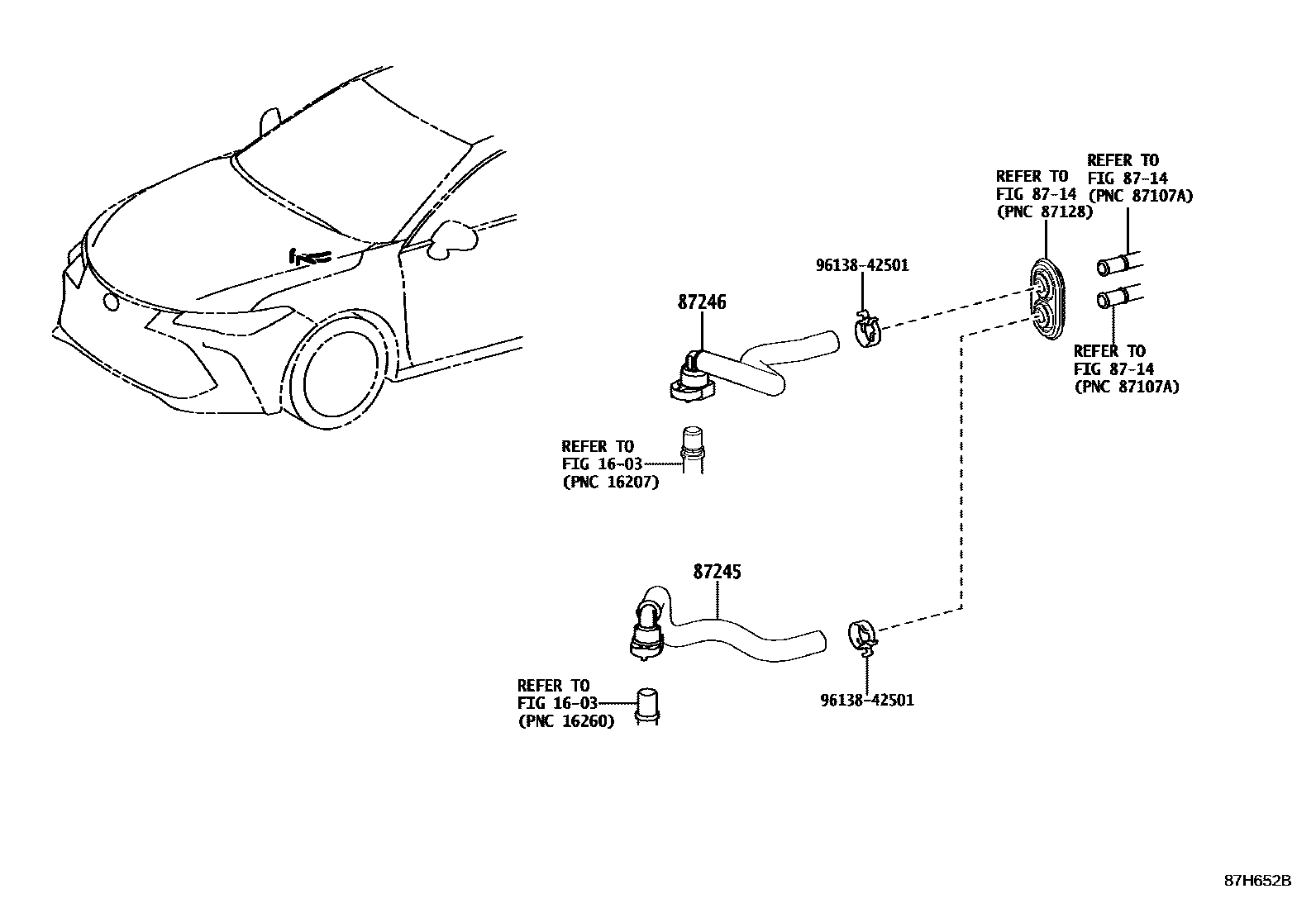 REFER TO
FIG 87-14
(PNC 87107A)

REFER TO
FIG 87-14
(PNC 87128)

96138-42501

87246

REFER TO
FIG 87-14
(PNC 87107A)

REFER TO
FIG 16-03
(PNC 16207)

87245

REFER TO
FIG 16-03
(PNC 16260)

96138-42501

87H652B