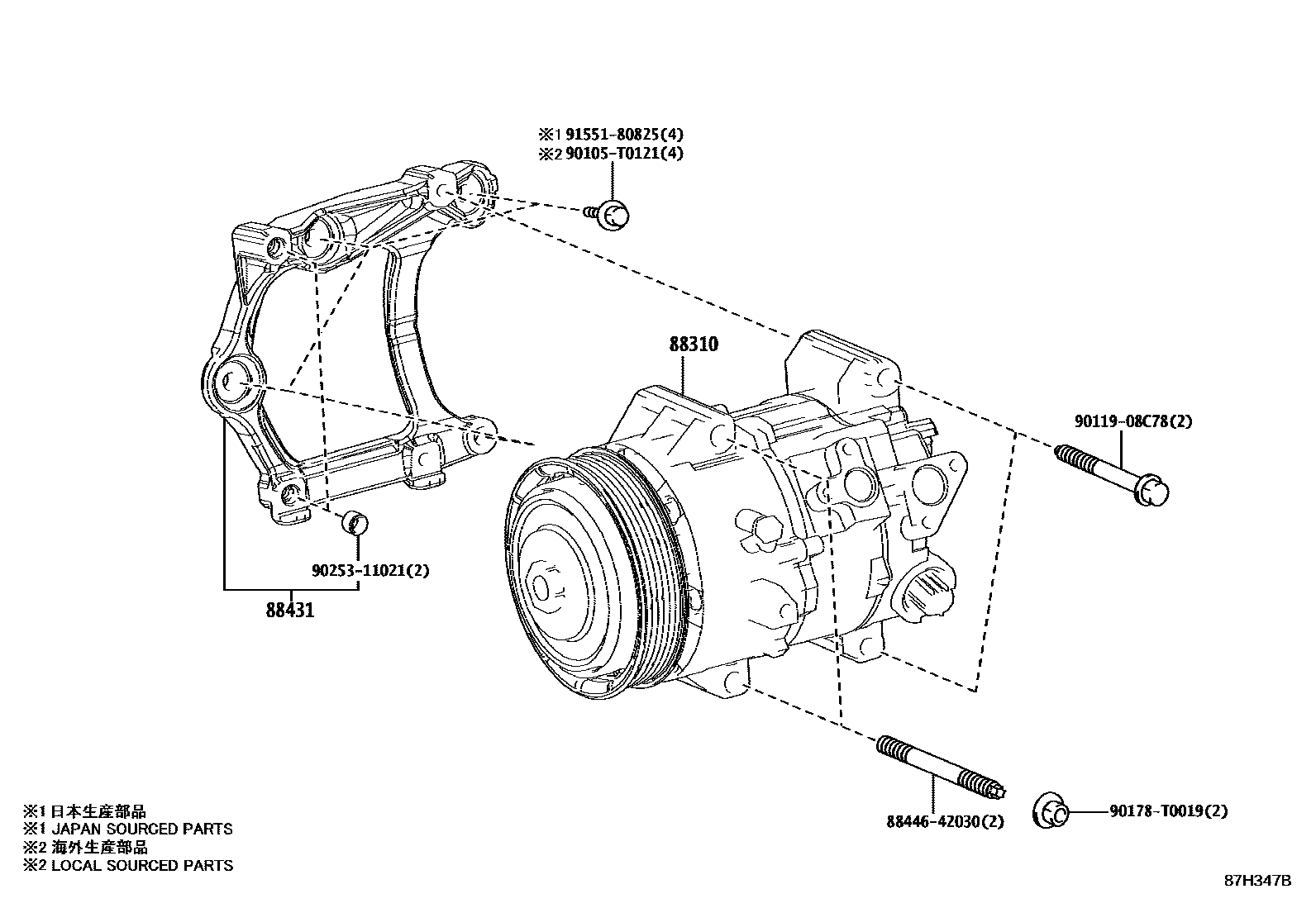 ※1 91551-80825(4)
※2 90105-T0121(4)

88310

90119-08C78(2)

90253-11021(2)

88431

88446-42030(2)

90178-T0019(2)

※1 日本生産部品
※1 JAPAN SOURCED PARTS
※2 海外生産部品
※2 LOCAL SOURCED PARTS

87H347B