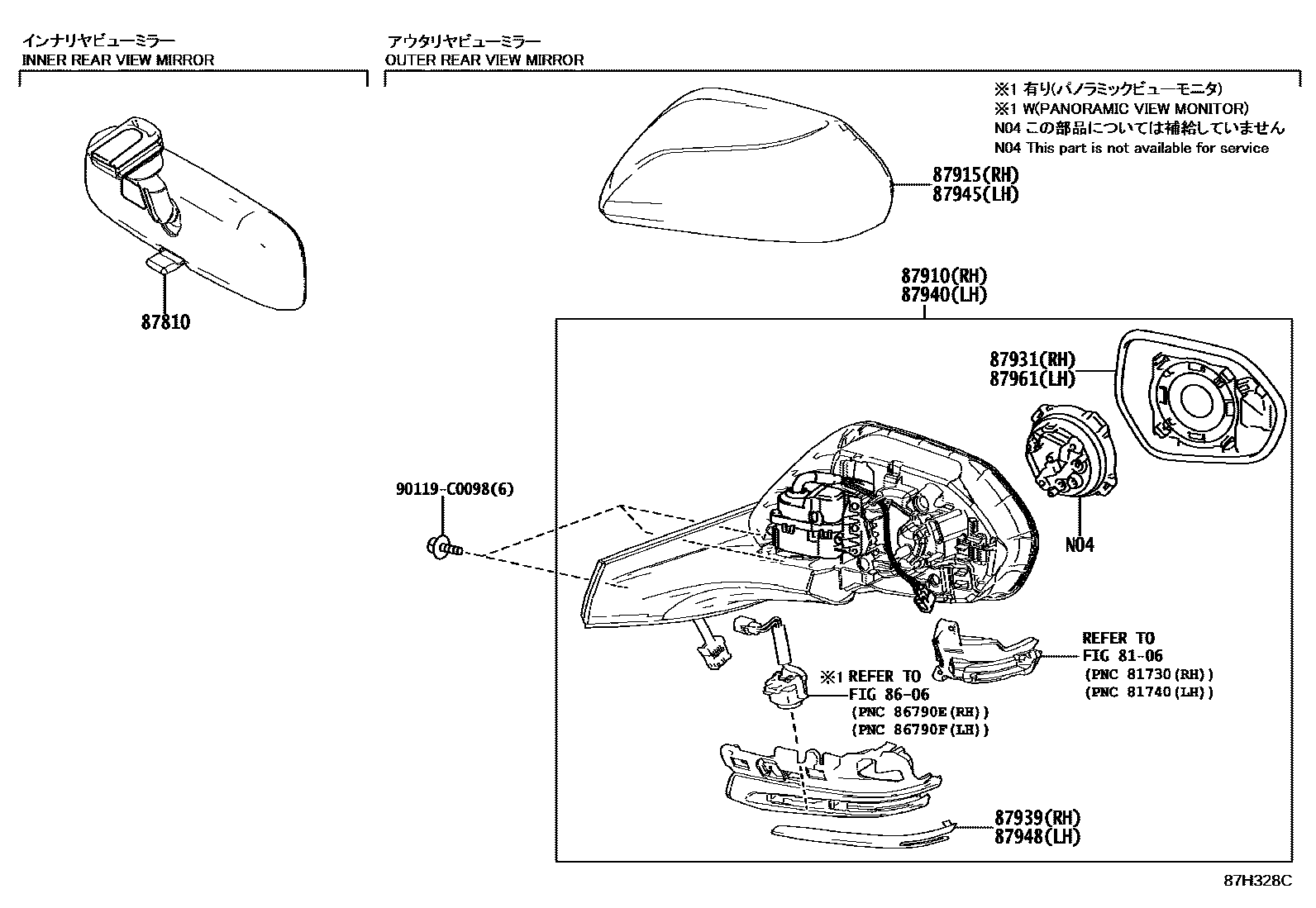 インナリヤビューミラー
INNER REAR VIEW MIRROR

87810

アウタリヤビューミラー
OUTER REAR VIEW MIRROR

※1 有り(パノラミックビューモニタ)
※1 W(PANORAMIC VIEW MONITOR)
N04 この部品については補給していません
N04 This part is not available for service

87915(RH)
87945(LH)

87910(RH)
87940(LH)

87931(RH)
87961(LH)

90119-C0098(6)

N04

REFER TO
FIG 81-06
(PNC 81730(RH))
(PNC 81740(LH))

※1 REFER TO
FIG 86-06
(PNC 86790E(RH))
(PNC 86790F(LH))

87939(RH)
87948(LH)

87H328C