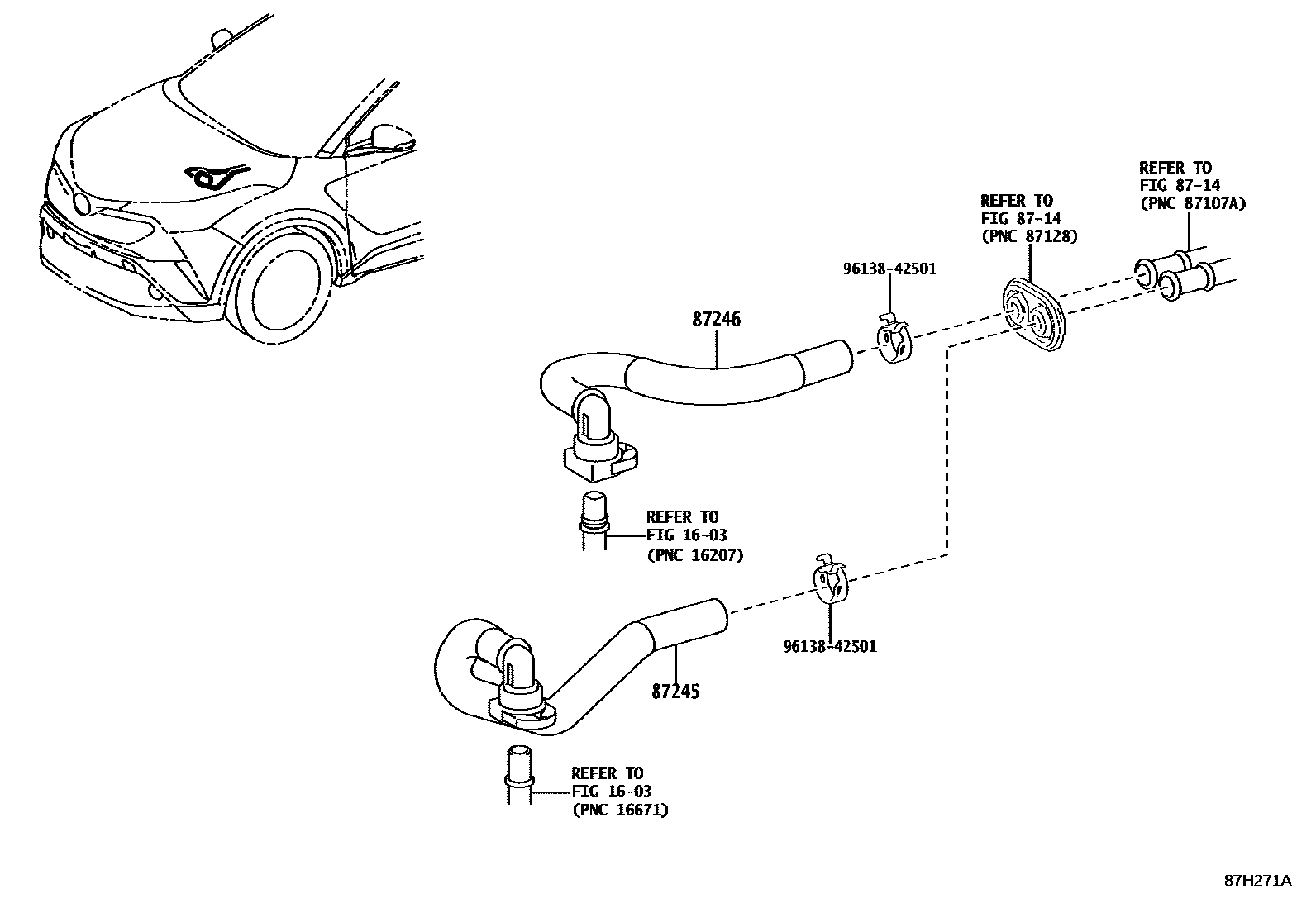 REFER TO
FIG 87-14
(PNC 87107A)

REFER TO
FIG 87-14
(PNC 87128)

96138-42501

87246

REFER TO
FIG 16-03
(PNC 16207)

96138-42501

87245

REFER TO
FIG 16-03
(PNC 16671)

87H271A