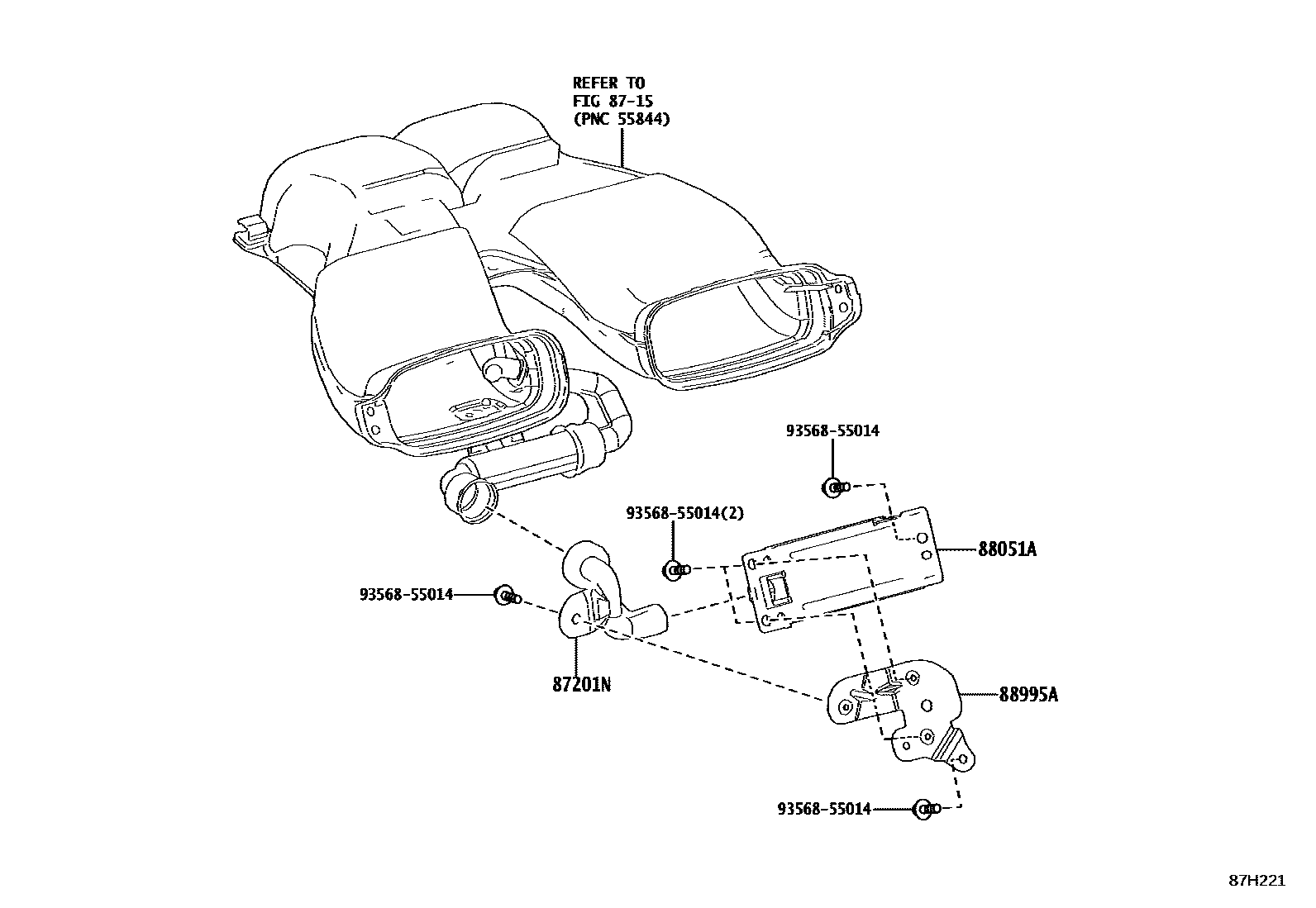 REFER TO
FIG 87-15
(PNC 55844)

93568-55014

93568-55014(2)

88051A

93568-55014

87201N

88995A

93568-55014

87H221