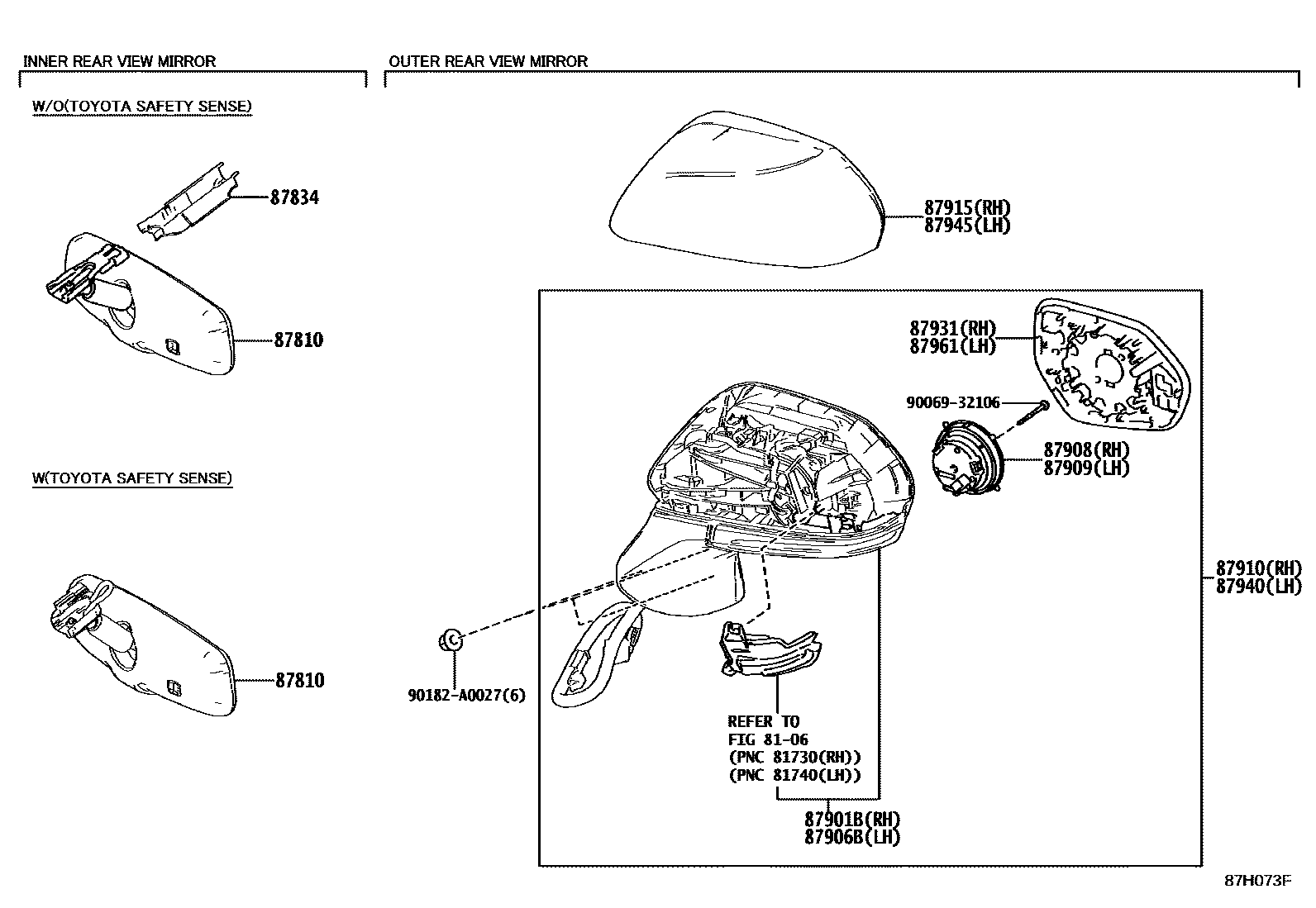 INNER REAR VIEW MIRROR

W/O(TOYOTA SAFETY SENSE)

87834

87810

W(TOYOTA SAFETY SENSE)

87810

OUTER REAR VIEW MIRROR

87915(RH)
87945(LH)

87931(RH)
87961(LH)

90069-32106

87908(RH)
87909(LH)

87910(RH)
87940(LH)

90182-A0027(6)

REFER TO
FIG 81-06
(PNC 81730(RH))
(PNC 81740(LH))

87901B(RH)
87906B(LH)

87H073F