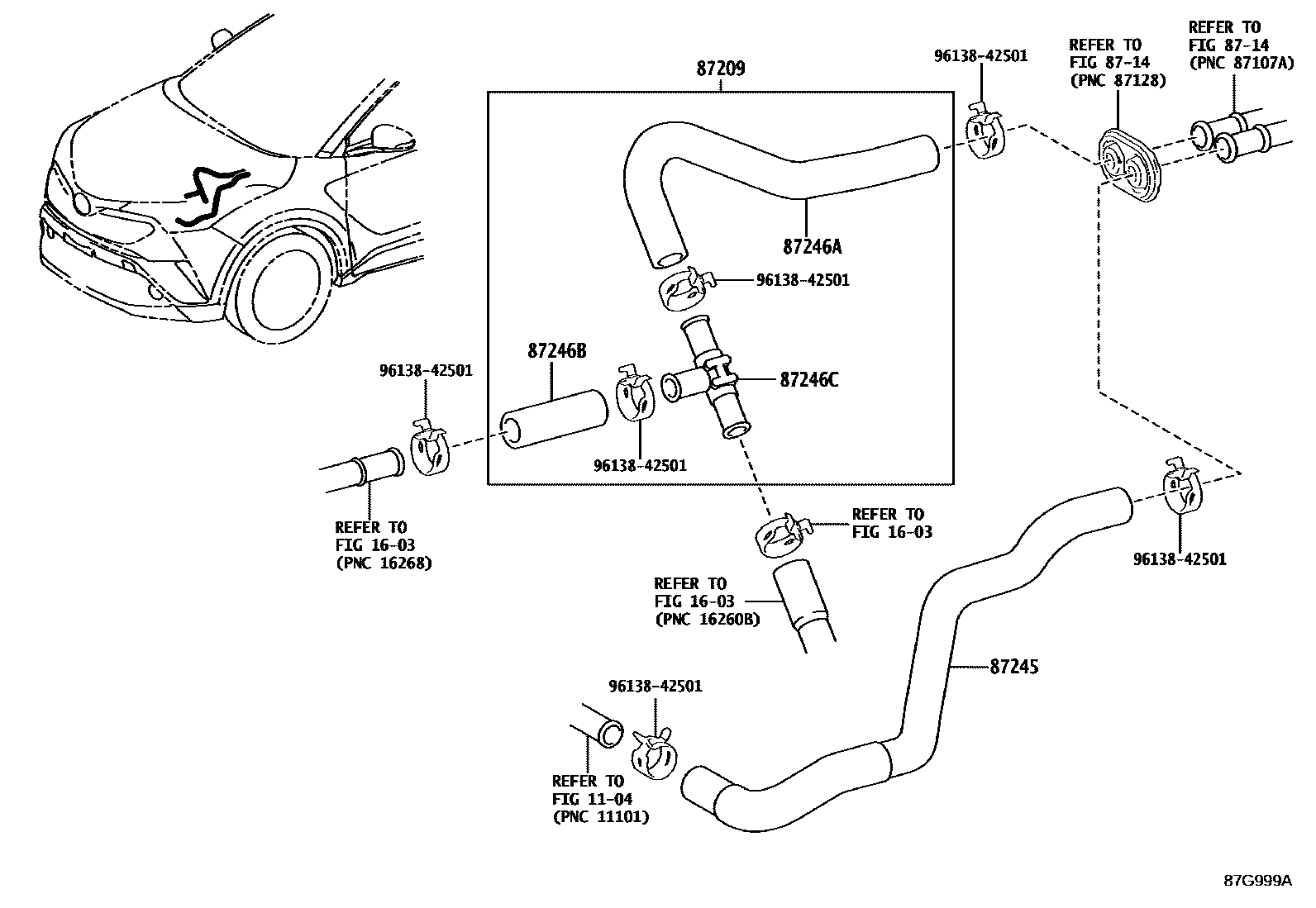 87209

96138-42501

REFER TO
FIG 87-14
(PNC 87128)

REFER TO
FIG 87-14
(PNC 87107A)

87246A

96138-42501

87246B

96138-42501

87246C

96138-42501

REFER TO
FIG 16-03
(PNC 16268)

REFER TO
FIG 16-03

96138-42501

REFER TO
FIG 16-03
(PNC 16260B)

87245

96138-42501

REFER TO
FIG 11-04
(PNC 11101)

87G999A